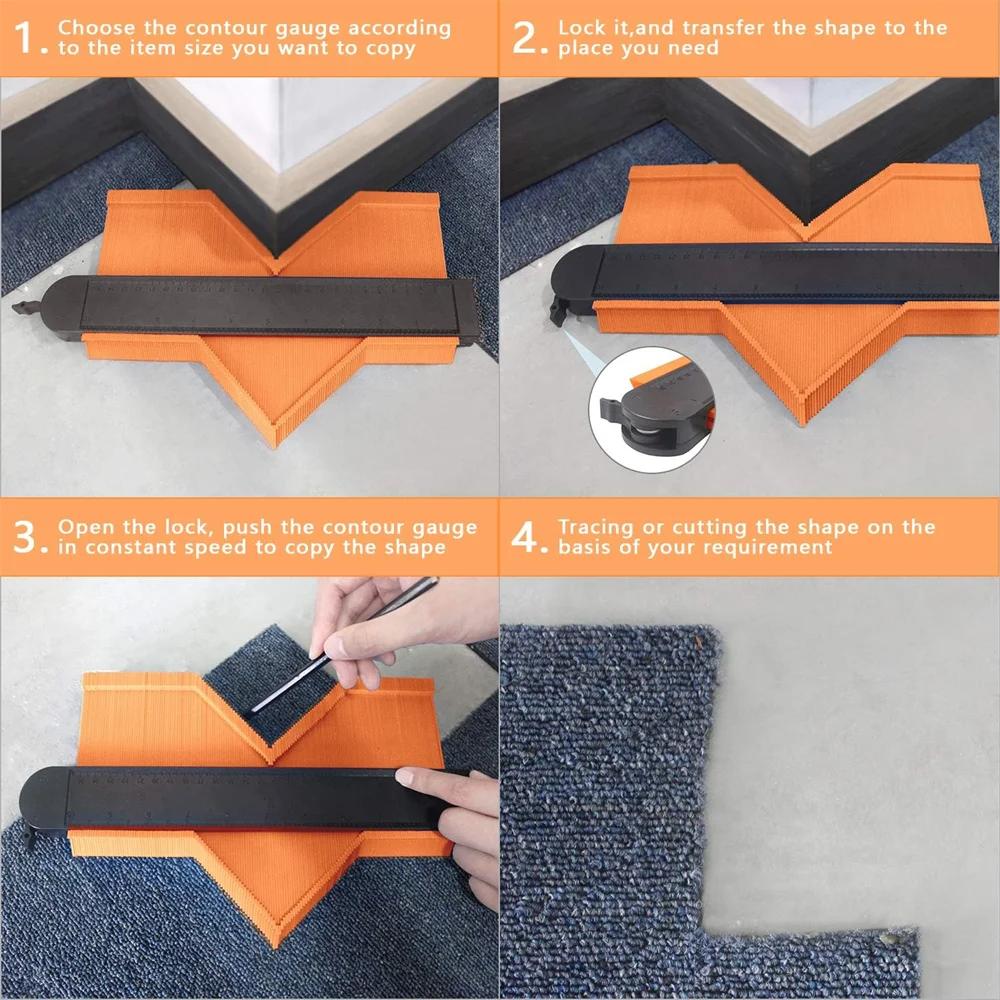 1. Choose the contour gauge according to the item size you want to copy

2. Lock it,and transfer the shape to the place you need

3. Open the lock, push the contour gauge in constant speed to copy the shape

4. Tracing or cutting the shape on the basis of your requirement