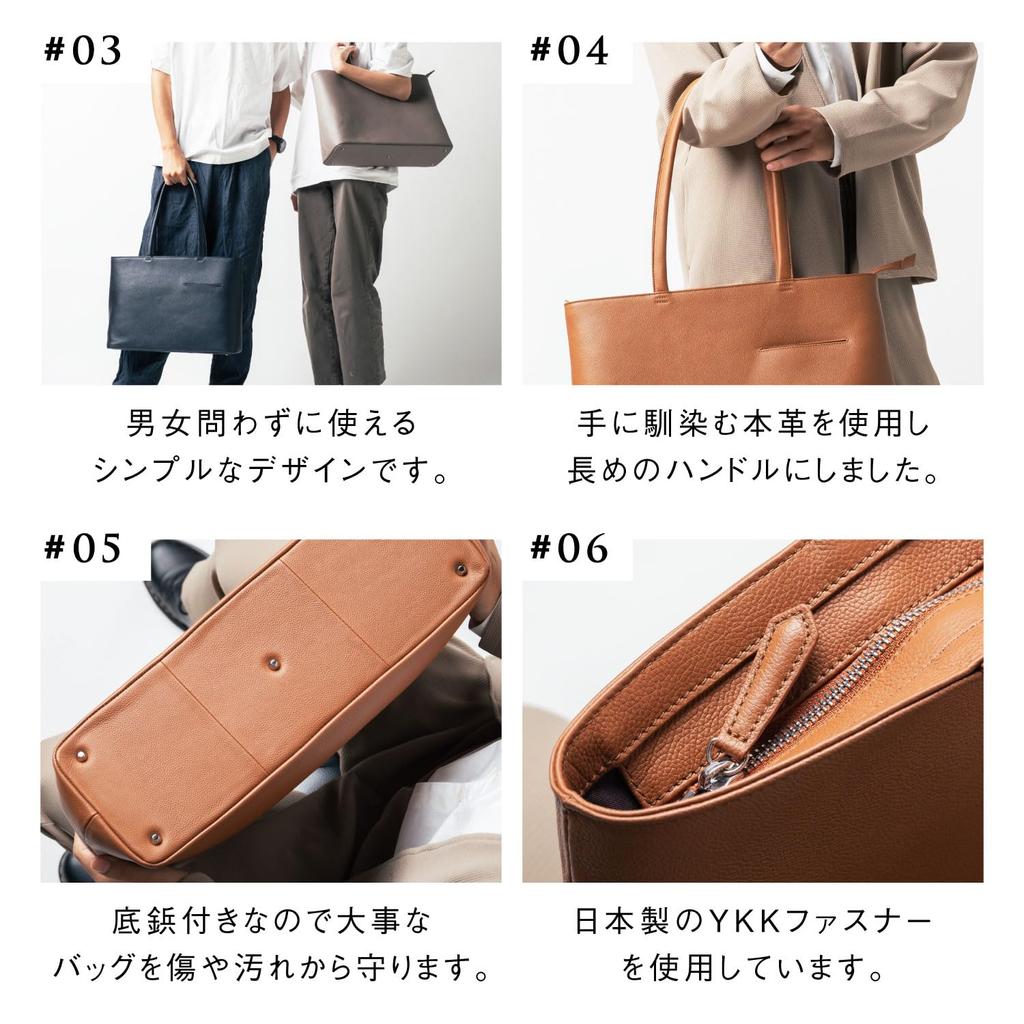 #03

男女問わずに使える
シンプルなデザインです。

#04

手に馴染む本革を使用し
長めのハンドルにしました。

#05

底鋲付きなので大事な
バッグを傷や汚れから守ります。

#06

日本製のYKKファスナー
を使用しています。