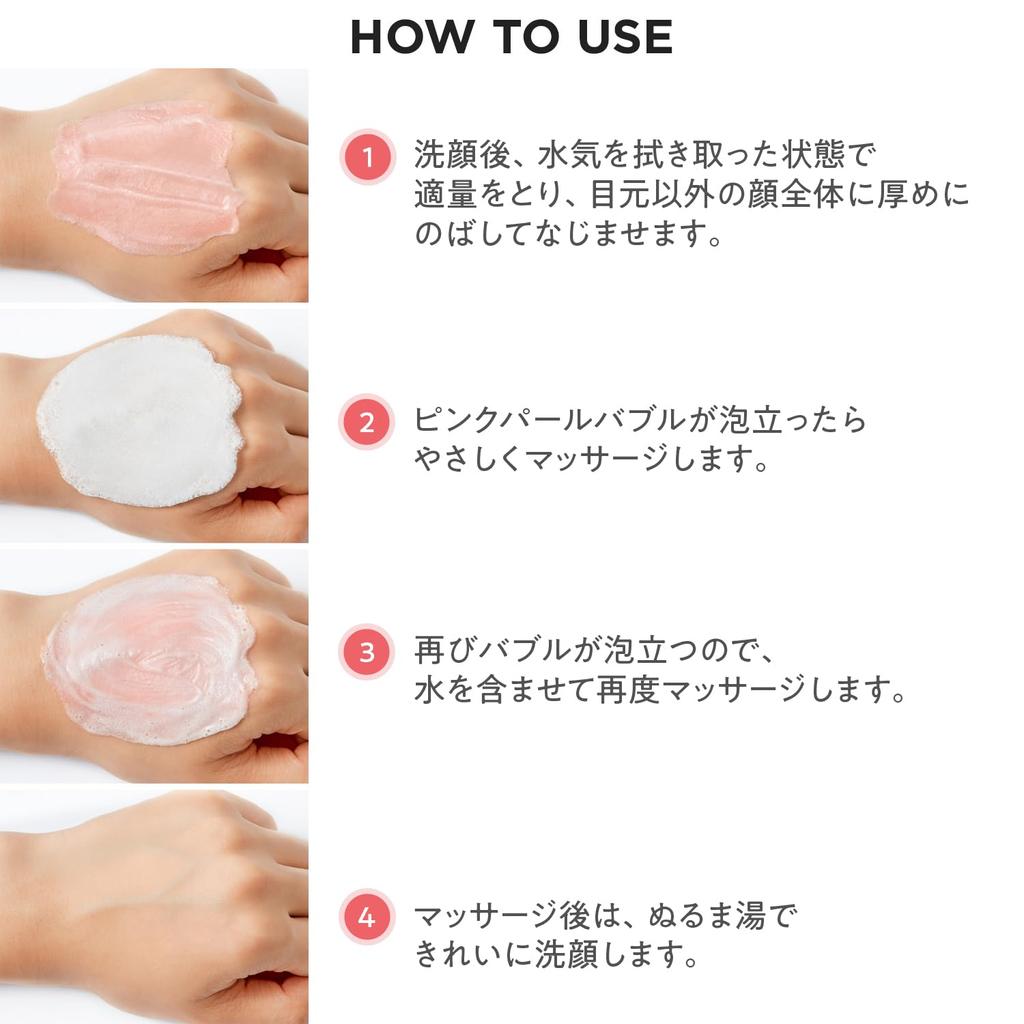 HOW TO USE

1 洗顔後、水気を拭き取った状態で適量をとり、目元以外の顔全体に厚めにのばしてなじませます。

2 ピンクパールバブルが泡立ったらやさしくマッサージします。

3 再びバブルが泡立つので、水を含ませて再度マッサージします。

4 マッサージ後は、ぬるま湯できれいに洗顔します。