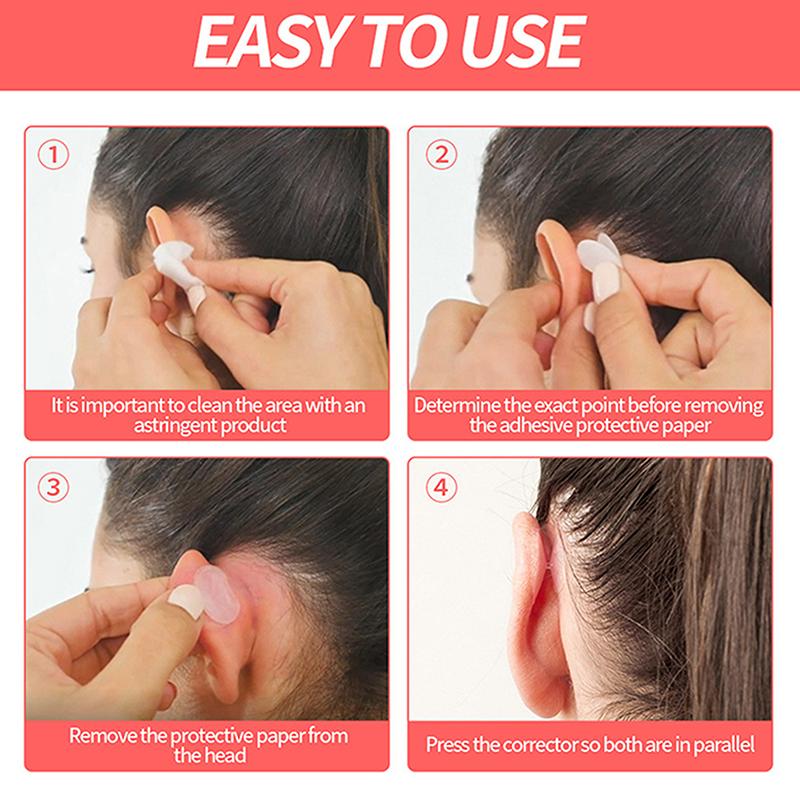 EASY TO USE

1

It is important to clean the area with an astringent product

2

Determine the exact point before removing the adhesive protective paper

3

Remove the protective paper from the head

4

Press the corrector so both are in parallel