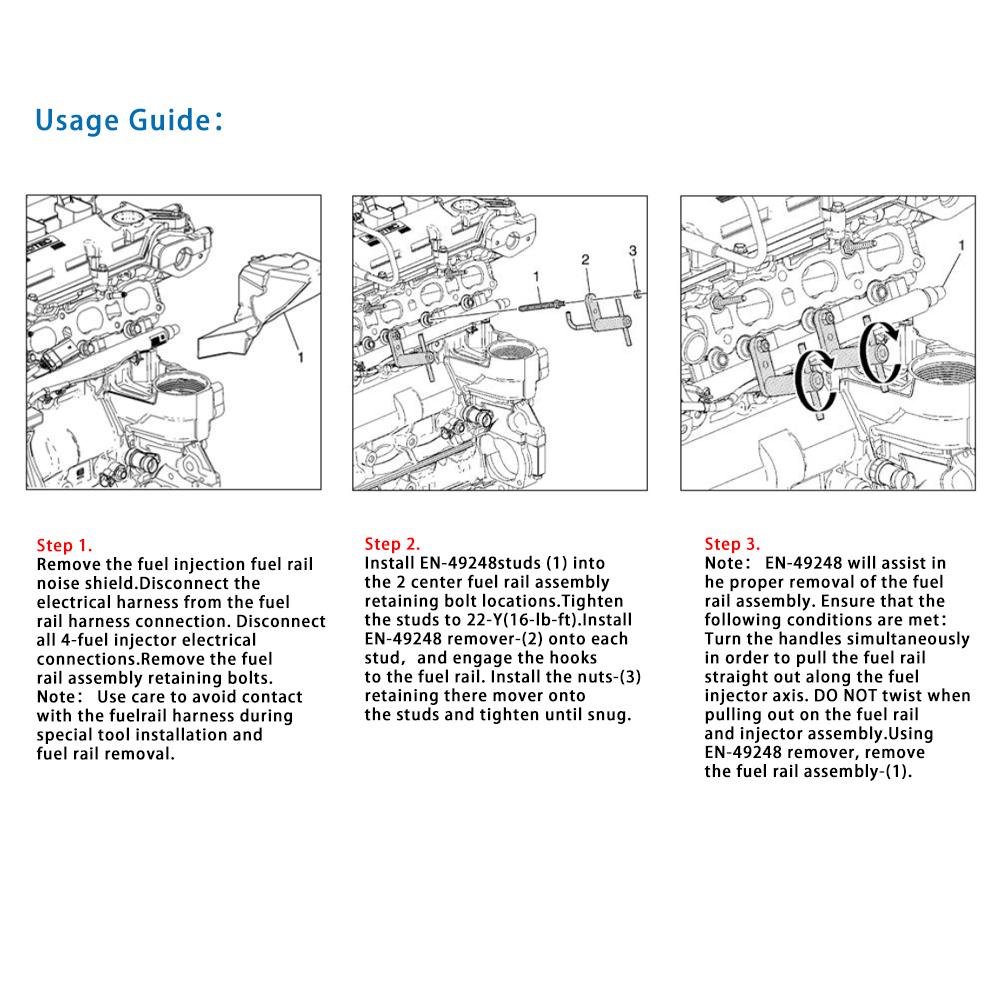 Usage Guide:

1

1
2
3

1

Step 1.
Remove the fuel injection fuel rail noise shield.Disconnect the electrical harness from the fuel rail harness connection. Disconnect all 4-fuel injector electrical connections.Remove the fuel rail assembly retaining bolts.
Note: Use care to avoid contact with the fuelrail harness during special tool installation and fuel rail removal.

Step 2.
Install EN-49248studs (1) into the 2 center fuel rail assembly retaining bolt locations.Tighten the studs to 22-Y(16-lb-ft).Install EN-49248 remover-(2) onto each stud, and engage the hooks to the fuel rail. Install the nuts-(3) retaining there mover onto the studs and tighten until snug.

Step 3.
Note: EN-49248 will assist in he proper removal of the fuel rail assembly. Ensure that the following conditions are met: Turn the handles simultaneously in order to pull the fuel rail straight out along the fuel injector axis. DO NOT twist when pulling out on the fuel rail and injector assembly.Using EN-49248 remover, remove the fuel rail assembly-(1).