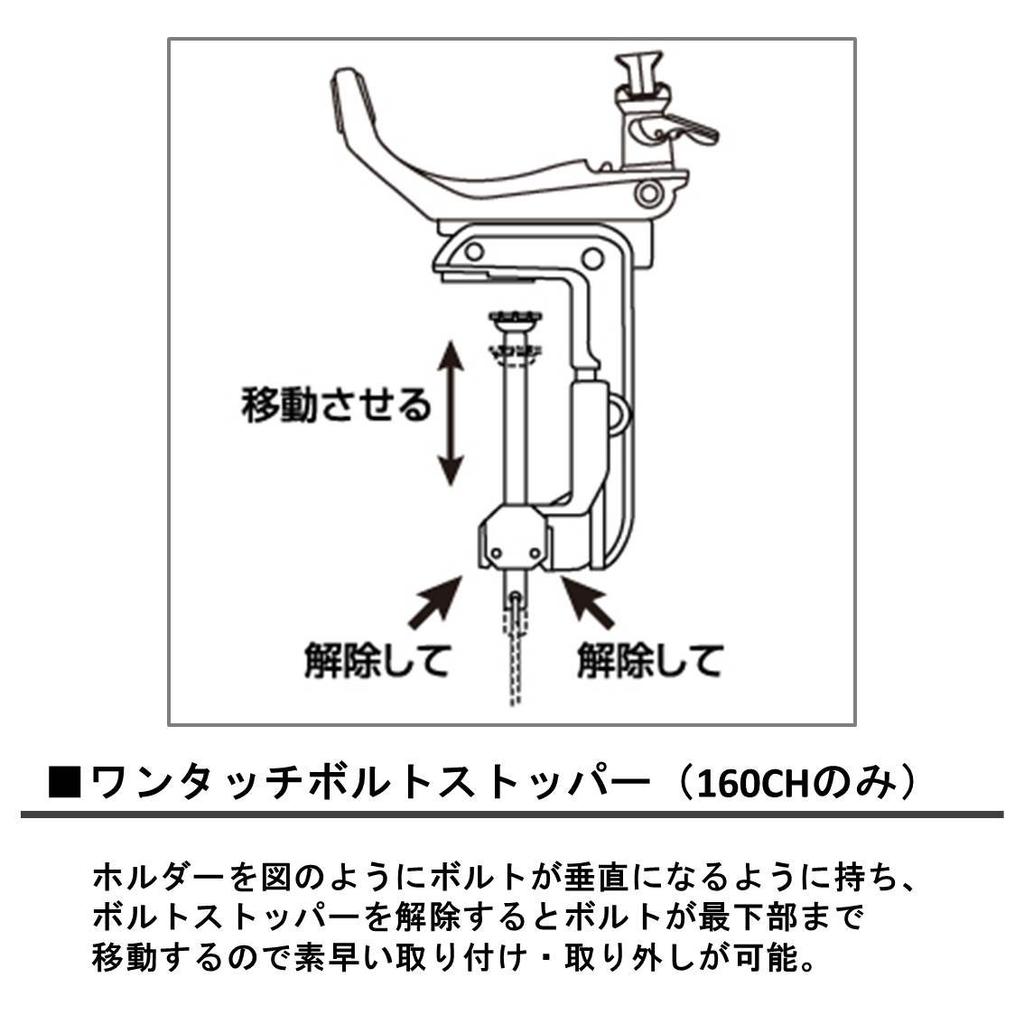 移動させる

解除して

解除して

■ワンタッチボルトストッパー（160CHのみ）

ホルダーを図のようにボルトが垂直になるように持ち、ボルトストッパーを解除するとボルトが最下部まで移動するので素早い取り付け・取り外しが可能。