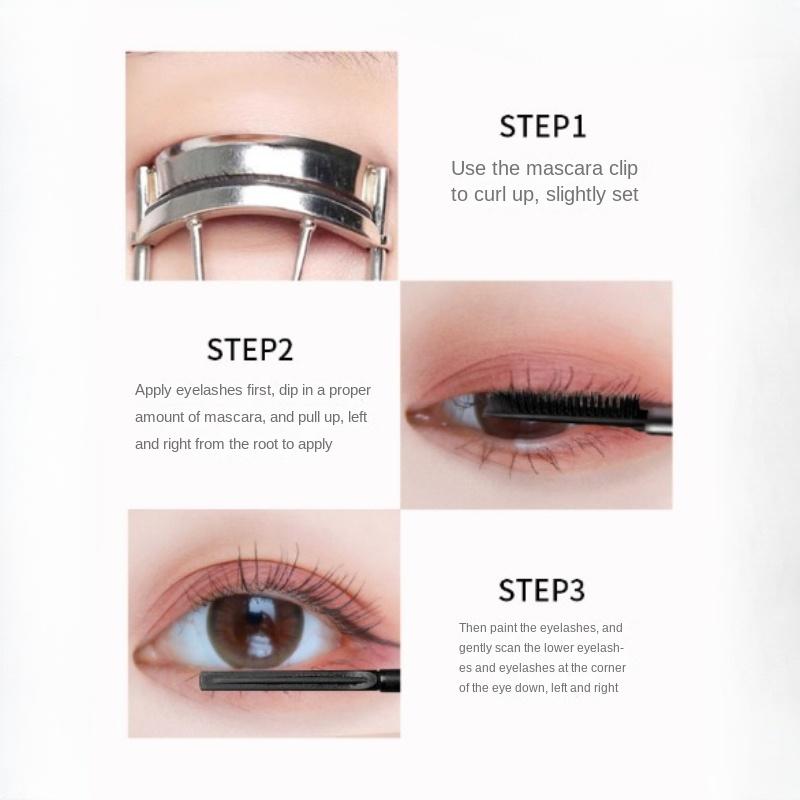 STEP1

Use the mascara clip to curl up, slightly set

STEP2

Apply eyelashes first, dip in a proper amount of mascara, and pull up, left and right from the root to apply

STEP3

Then paint the eyelashes, and gently scan the lower eyelashes and eyelashes at the corner of the eye down, left and right