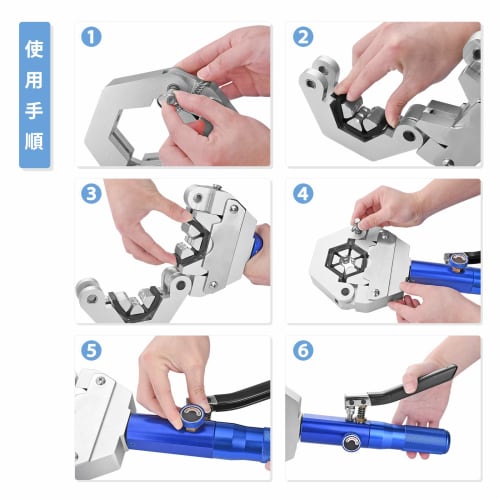 使用手順

1

2

3

4

5

6