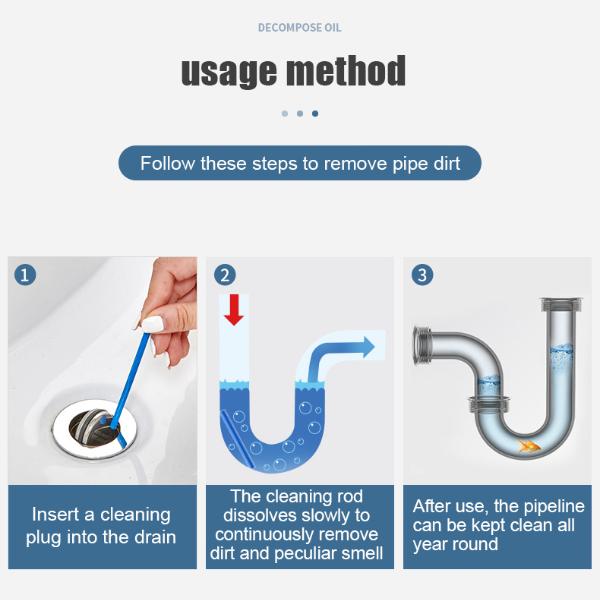 DECOMPOSE OIL

usage method

Follow these steps to remove pipe dirt

1

Insert a cleaning plug into the drain

2

The cleaning rod dissolves slowly to continuously remove dirt and peculiar smell

3

After use, the pipeline can be kept clean all year round