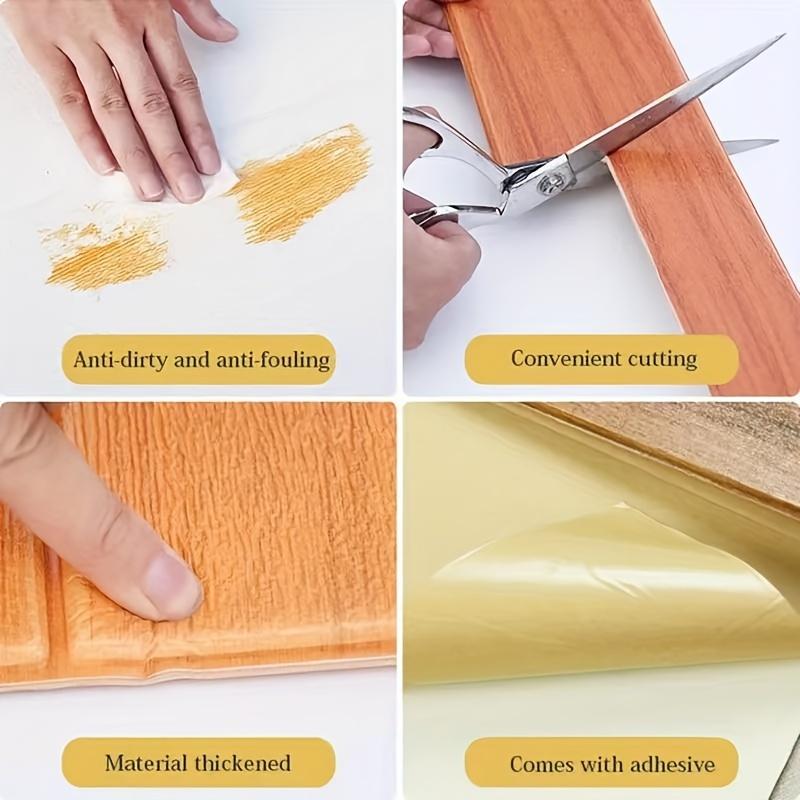 Anti-dirty and anti-fouling

Convenient cutting

Material thickened

Comes with adhesive