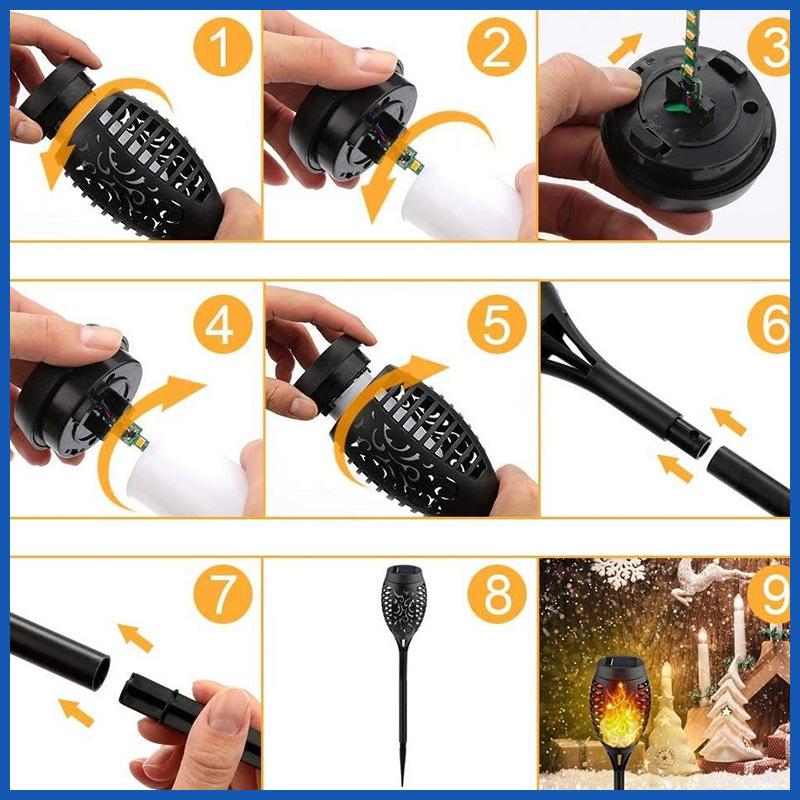 1
2
3
4
5
6
7
8
9