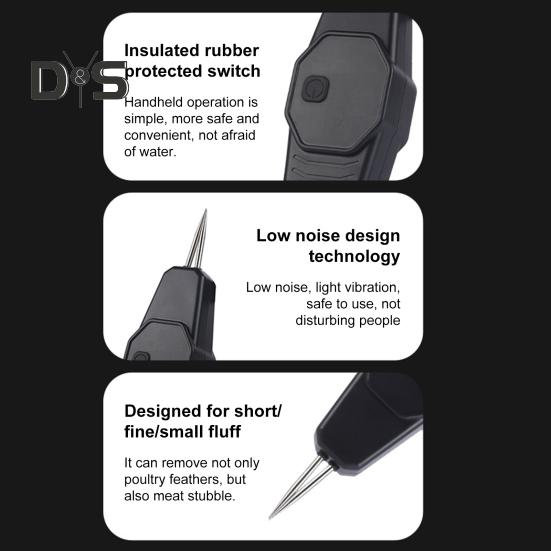 D&S

Insulated rubber protected switch

Handheld operation is simple, more safe and convenient, not afraid of water.

Low noise design technology

Low noise, light vibration, safe to use, not disturbing people

Designed for short/ fine/small fluff

It can remove not only poultry feathers, but also meat stubble.