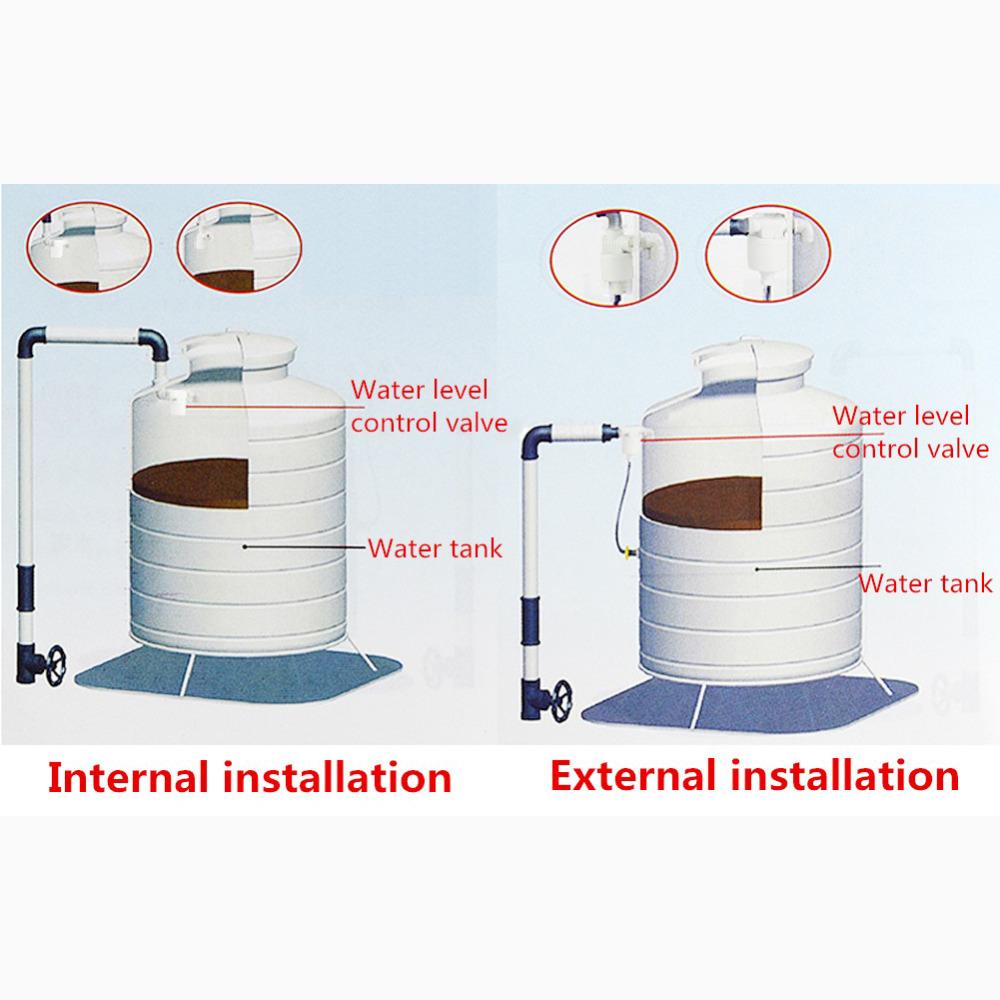 Water level control valve

Water tank

Internal installation

Water level control valve

Water tank

External installation