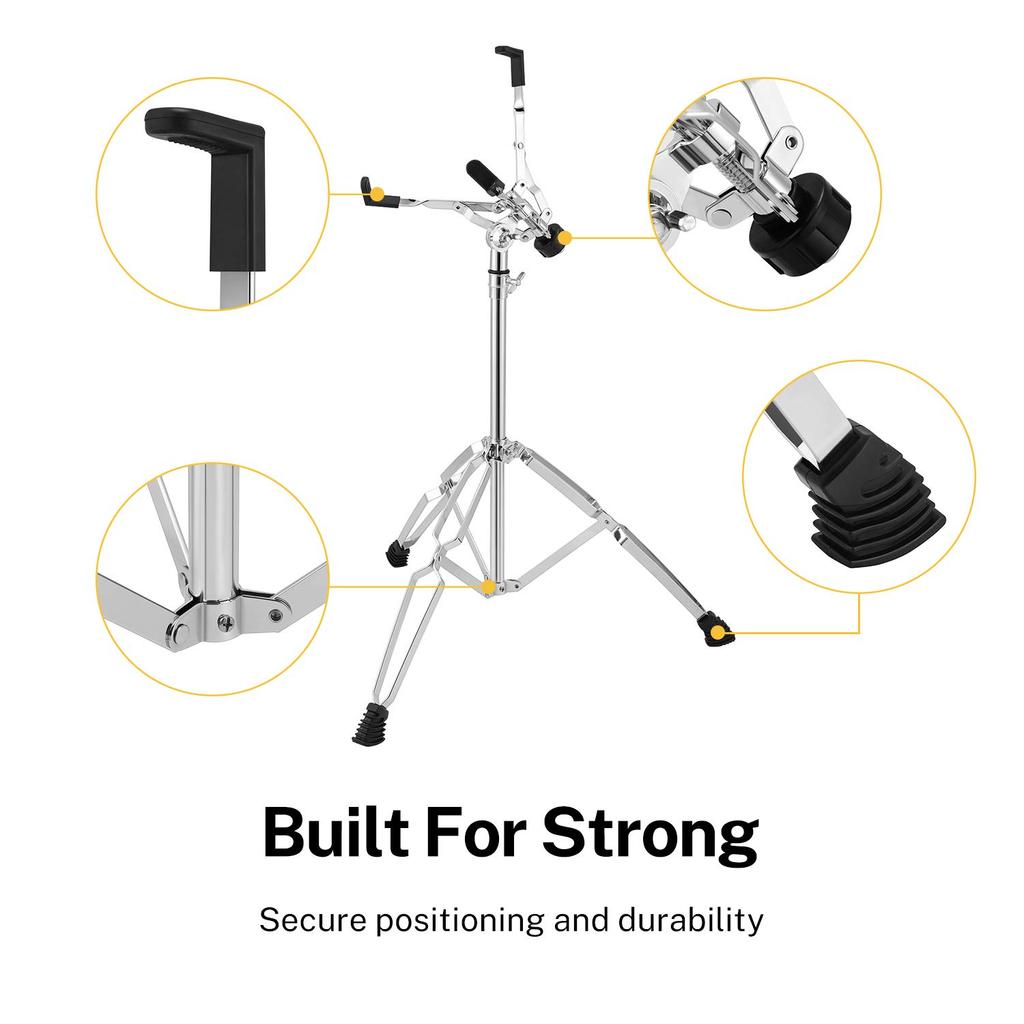 Built For Strong

Secure positioning and durability