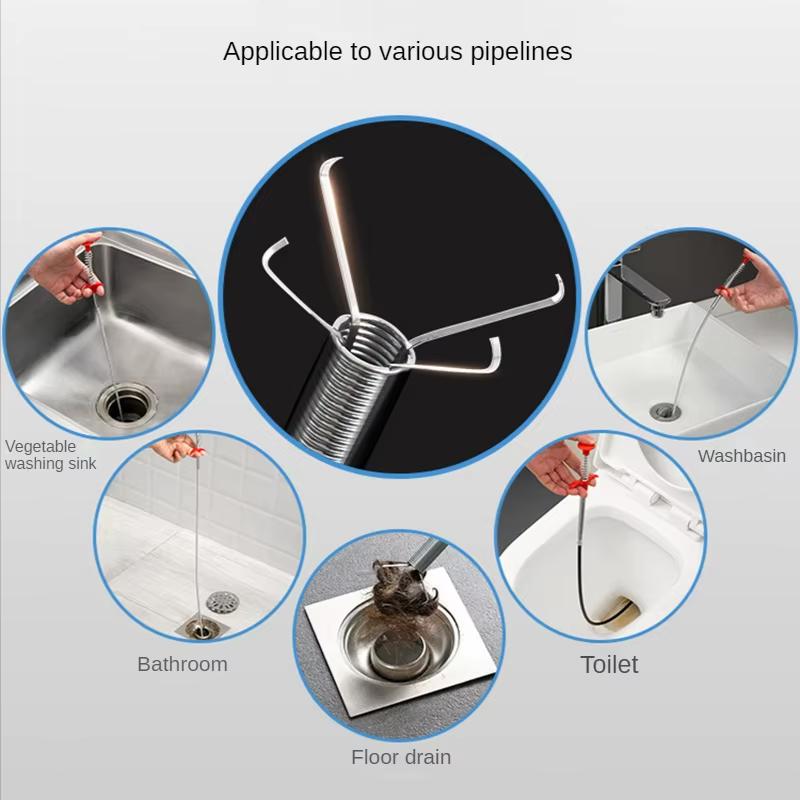 Applicable to various pipelines

Vegetable washing sink

Washbasin

Bathroom

Toilet

Floor drain