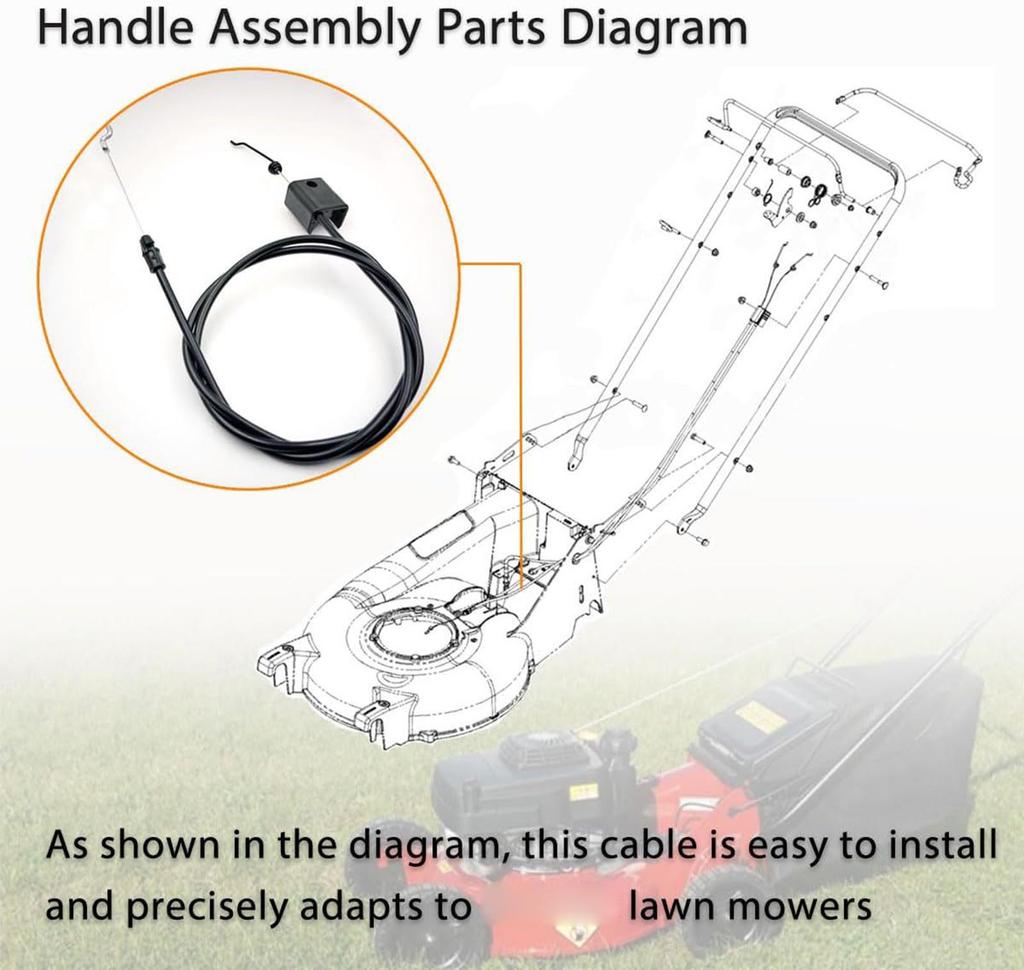 Handle Assembly Parts Diagram

As shown in the diagram, this cable is easy to install and precisely adapts to lawn mowers