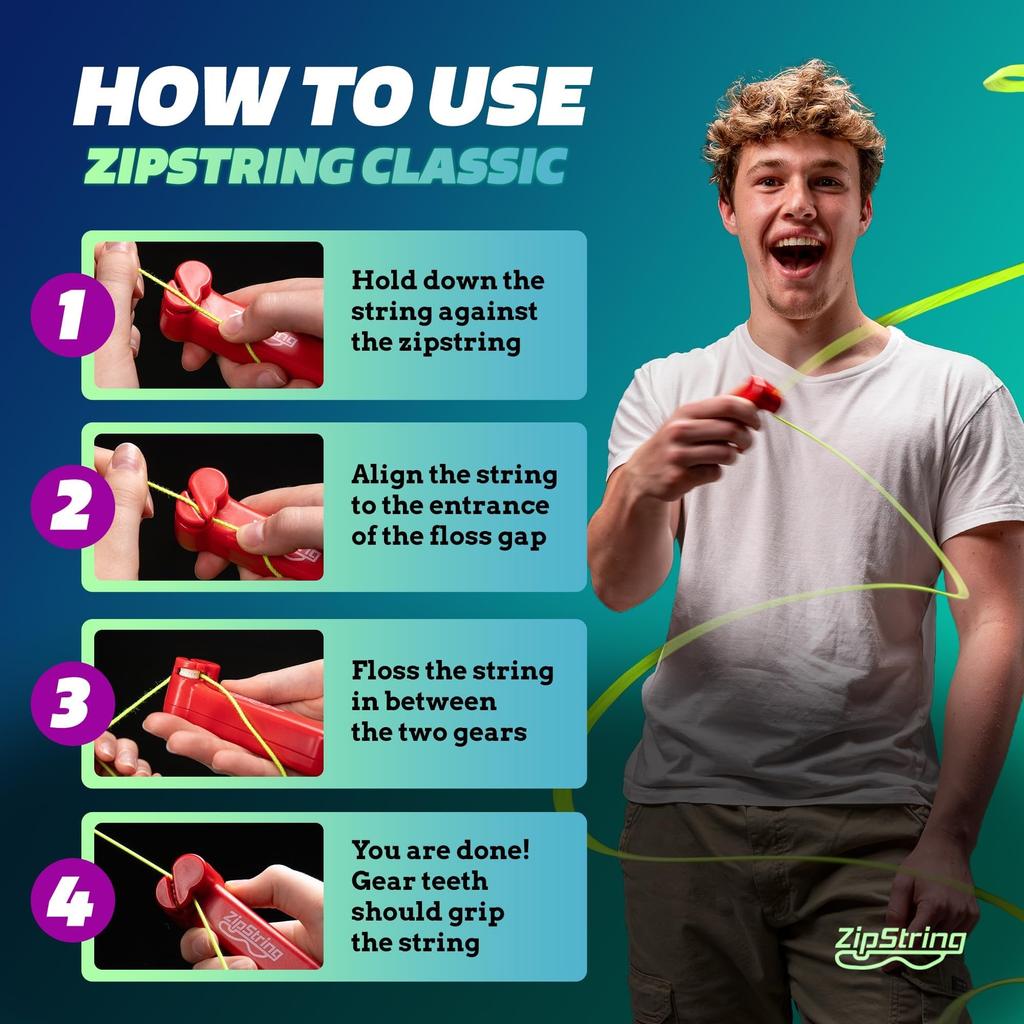 HOW TO USE
ZIPSTRING CLASSIC

1
Hold down the string against the zipstring

2
Align the string to the entrance of the floss gap

3
Floss the string in between the two gears

4
ZipString
You are done! Gear teeth should grip the string

ZipString