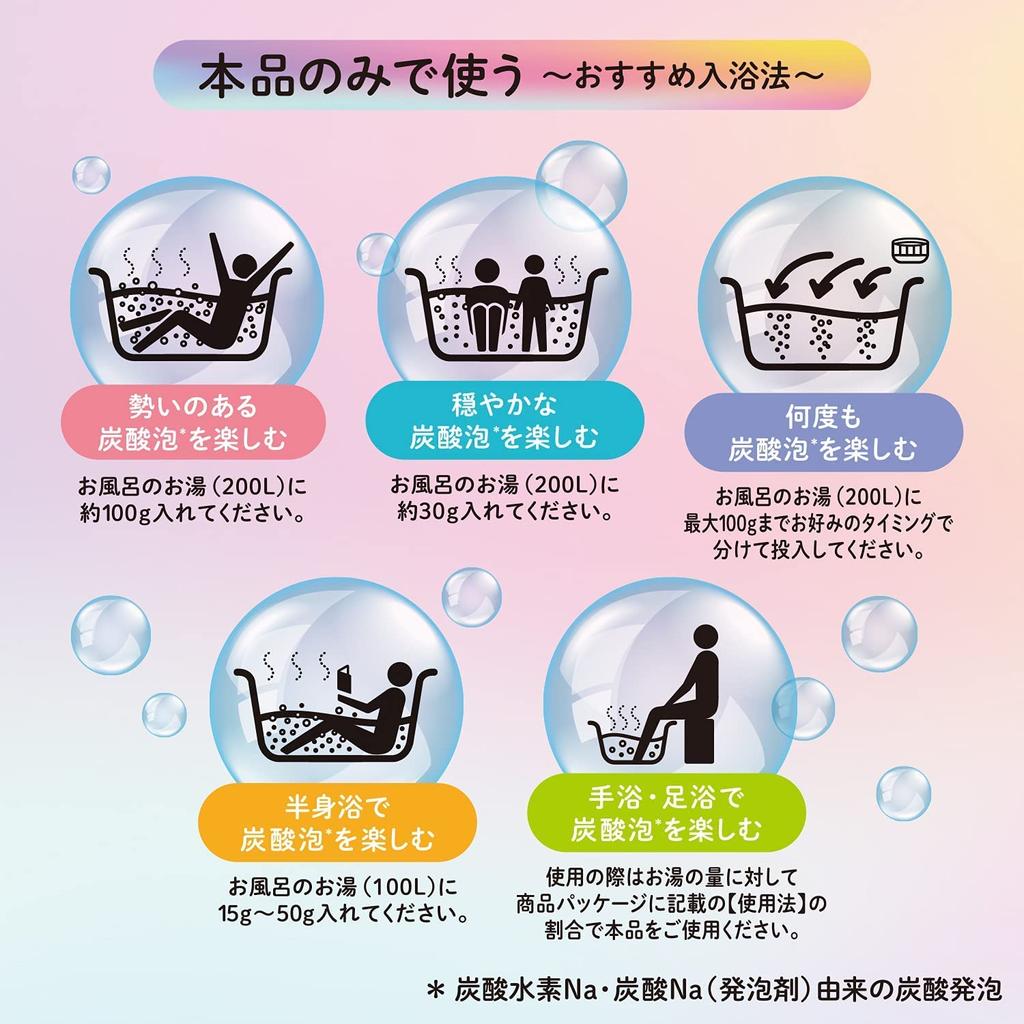 本品のみで使う ～おすすめ入浴法～

勢いのある
炭酸泡*を楽しむ

お風呂のお湯（200L）に
約100g入れてください。

穏やかな
炭酸泡*を楽しむ

お風呂のお湯（200L）に
約30g入れてください。

何度も
炭酸泡*を楽しむ

お風呂のお湯（200L）に
最大100gまでお好みのタイミングで
分けて投入してください。

半身浴で
炭酸泡*を楽しむ

お風呂のお湯（100L）に
15g～50g入れてください。

手浴・足浴で
炭酸泡*を楽しむ

使用の際はお湯の量に対して
商品パッケージに記載の【使用法】の
割合で本品をご使用ください。

＊ 炭酸水素Na・炭酸Na（発泡剤）由来の炭酸発泡