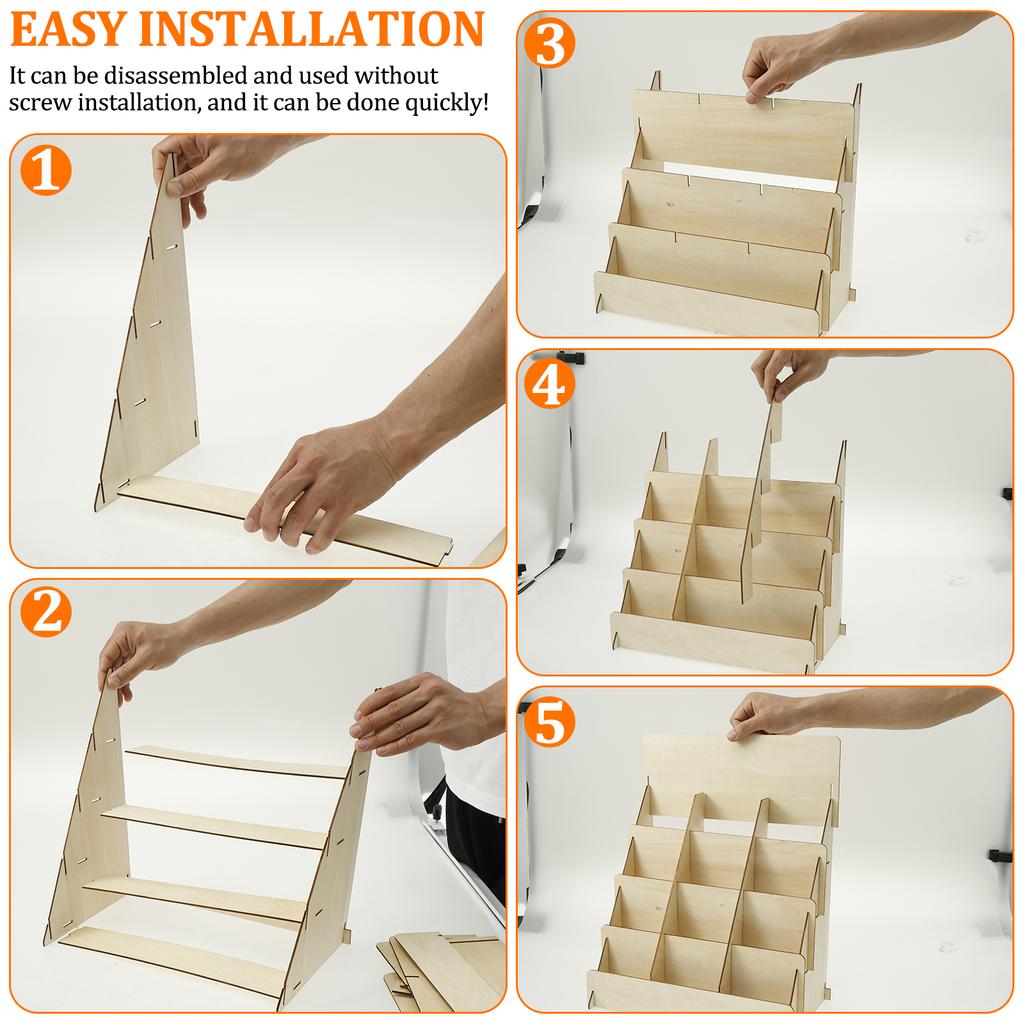 EASY INSTALLATION

It can be disassembled and used without screw installation, and it can be done quickly!

1

2

3

4

5