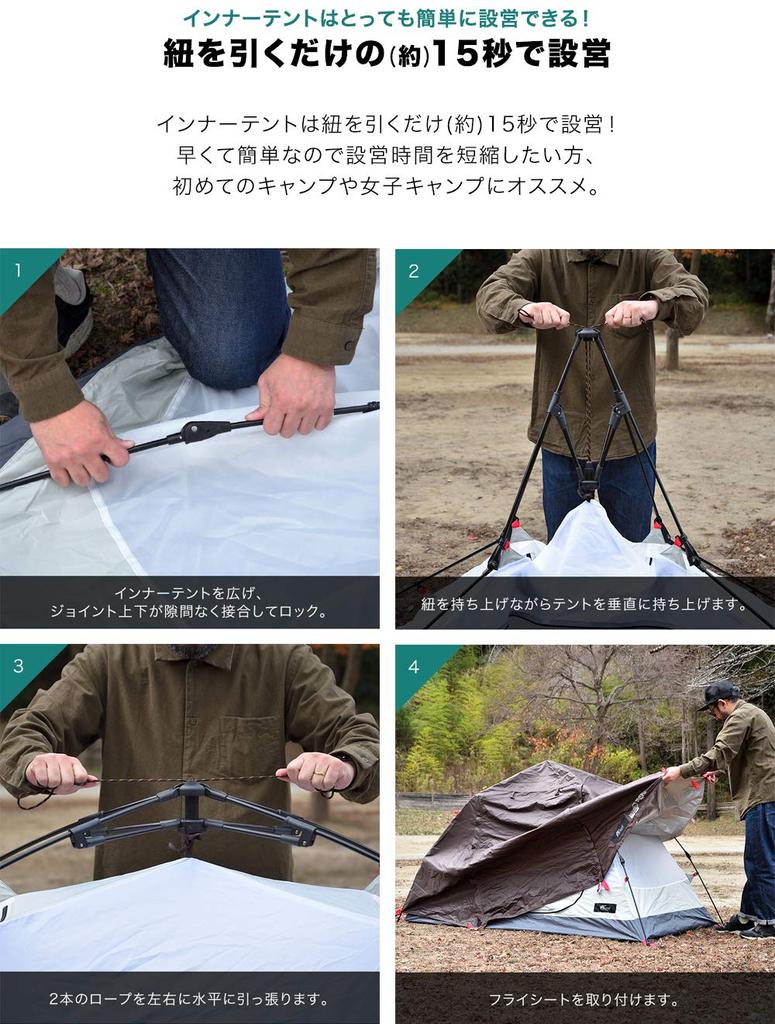 インナーテントはとっても簡単に設営できる！

紐を引くだけの(約)15秒で設営

インナーテントは紐を引くだけ(約)15秒で設営！
早くて簡単なので設営時間を短縮したい方、
初めてのキャンプや女子キャンプにオススメ。

1

インナーテントを広げ、
ジョイント上下が隙間なく接合してロック。

2

紐を持ち上げながらテントを垂直に持ち上げます。

3

2本のロープを左右に水平に引っ張ります。

4

フライシートを取り付けます。