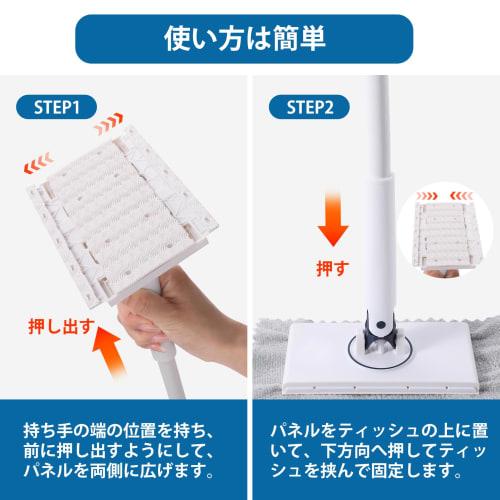 使い方は簡単

STEP1

押し出す

持ち手の端の位置を持ち、前に押し出すようにして、パネルを両側に広げます。

STEP2

押す

パネルをティッシュの上に置いて、下方向へ押してティッシュを挟んで固定します。