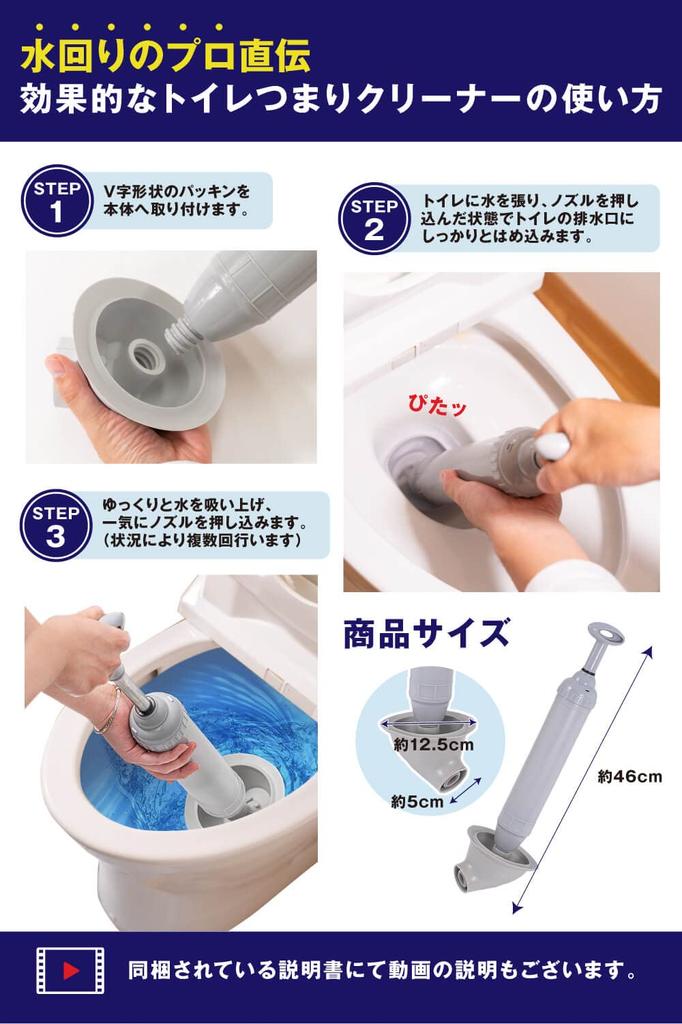 水回りのプロ直伝
効果的なトイレつまりクリーナーの使い方

STEP 1
V字形状のパッキンを本体へ取り付けます。

STEP 2
トイレに水を張り、ノズルを押し込んだ状態でトイレの排水口にしっかりとはめ込みます。

ぴたッ

STEP 3
ゆっくりと水を吸い上げ、一気にノズルを押し込みます。（状況により複数回行います）

商品サイズ
約12.5cm
約5cm
約46cm

同梱されている説明書にて動画の説明もございます。