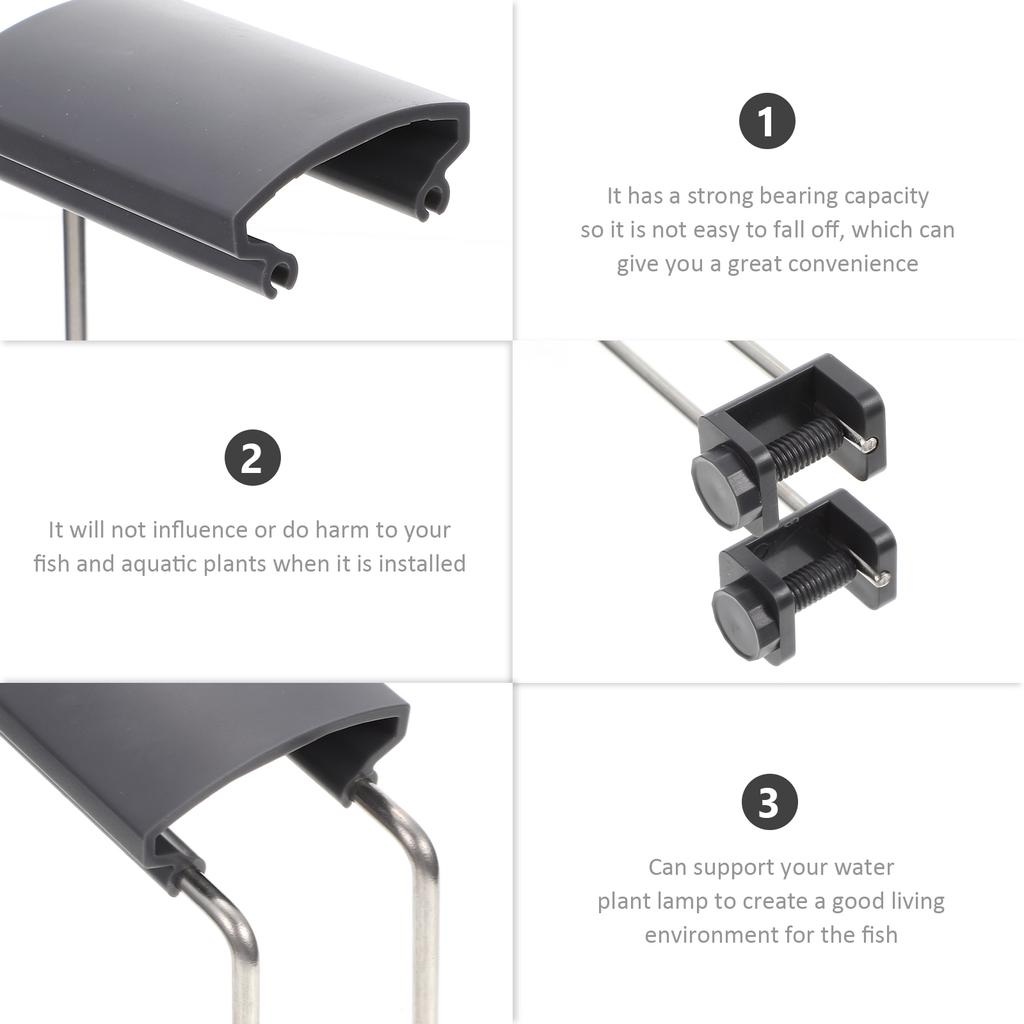 1

It has a strong bearing capacity so it is not easy to fall off, which can give you a great convenience

2

It will not influence or do harm to your fish and aquatic plants when it is installed

3

Can support your water plant lamp to create a good living environment for the fish