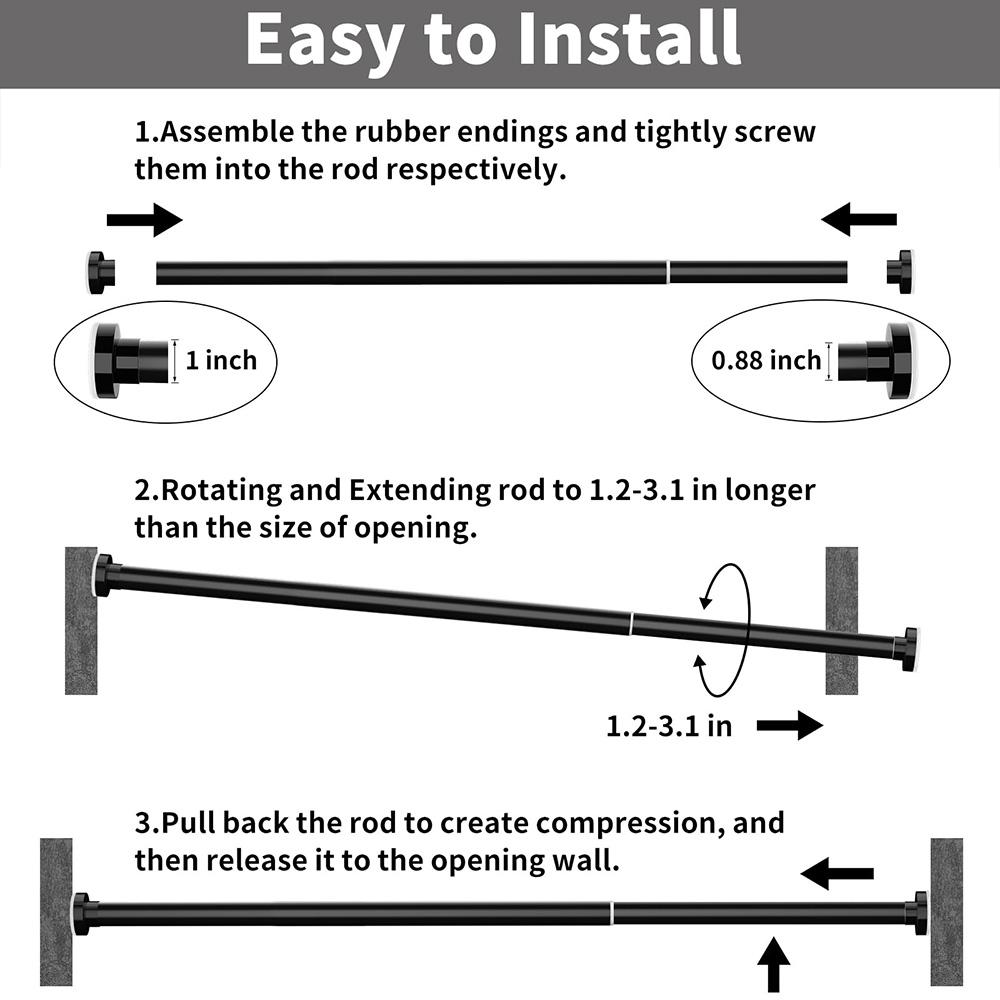 Easy to Install

1.Assemble the rubber endings and tightly screw them into the rod respectively.

1 inch

0.88 inch

2.Rotating and Extending rod to 1.2-3.1 in longer than the size of opening.

1.2-3.1 in

3.Pull back the rod to create compression, and then release it to the opening wall.