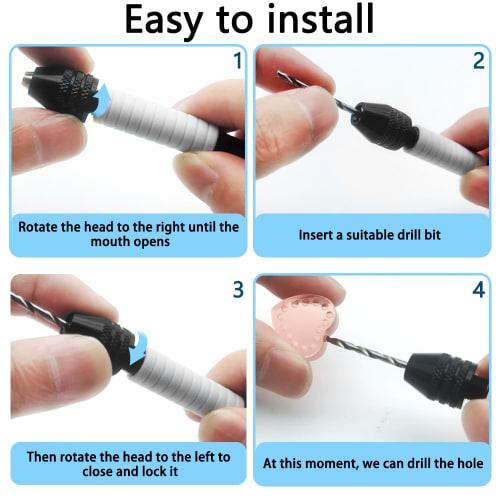 Easy to install

1

Rotate the head to the right until the mouth opens

2

Insert a suitable drill bit

3

Then rotate the head to the left to close and lock it

4

At this moment, we can drill the hole