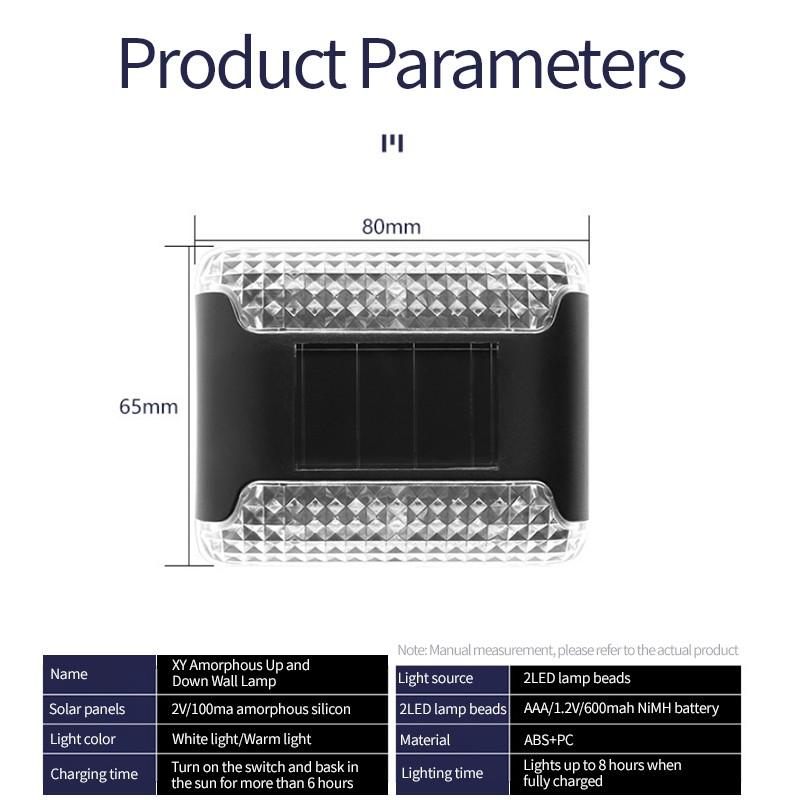 Product Parameters

80mm

65mm

Note: Manual measurement, please refer to the actual product

| Name | XY Amorphous Up and Down Wall Lamp |
|---|---|
| Solar panels | 2V/100ma amorphous silicon |
| Light color | White light/Warm light |
| Charging time | Turn on the switch and bask in the sun for more than 6 hours |

| Light source | 2LED lamp beads |
|---|---|
| 2LED lamp beads | AAA/1.2V/600mah NiMH battery |
| Material | ABS+PC |
| Lighting time | Lights up to 8 hours when fully charged |