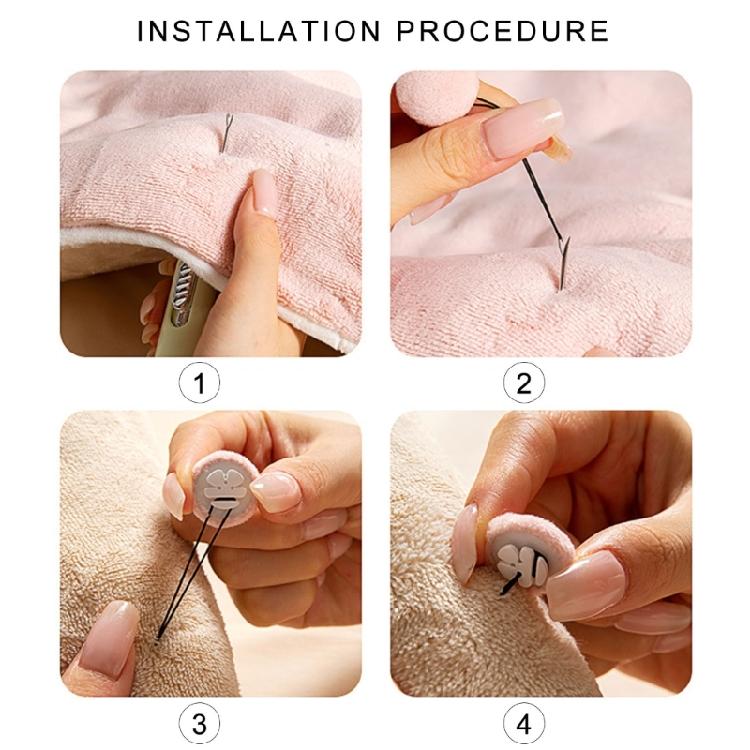 INSTALLATION PROCEDURE

1

2

3

4