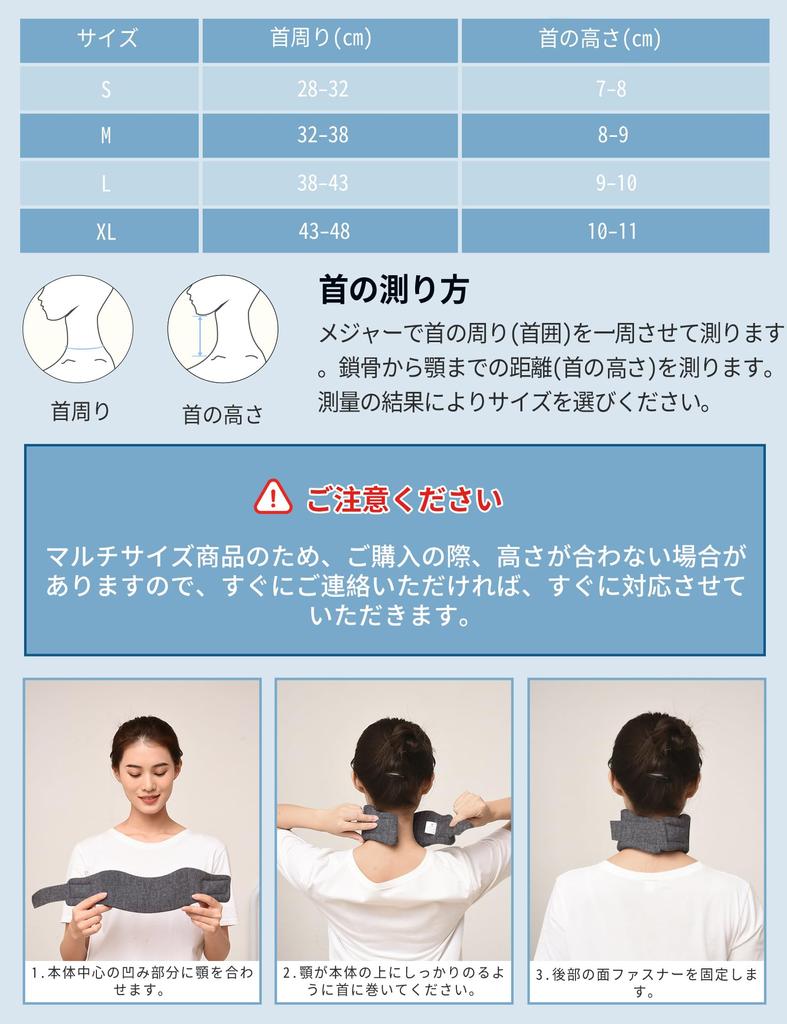 | サイズ | 首周り(cm) | 首の高さ(cm) |
|---|---|---|
| S | 28-32 | 7-8 |
| M | 32-38 | 8-9 |
| L | 38-43 | 9-10 |
| XL | 43-48 | 10-11 |

首周り

首の高さ

首の測り方

メジャーで首の周り(首囲)を一周させて測ります。鎖骨から顎までの距離(首の高さ)を測ります。測量の結果によりサイズを選びください。

ご注意ください

マルチサイズ商品のため、ご購入の際、高さが合わない場合がありますので、すぐにご連絡いただければ、すぐに対応させていただきます。

1.本体中心の凹み部分に顎を合わせます。

2.顎が本体の上にしっかりのるように首に巻いてください。

3.後部の面ファスナーを固定します。