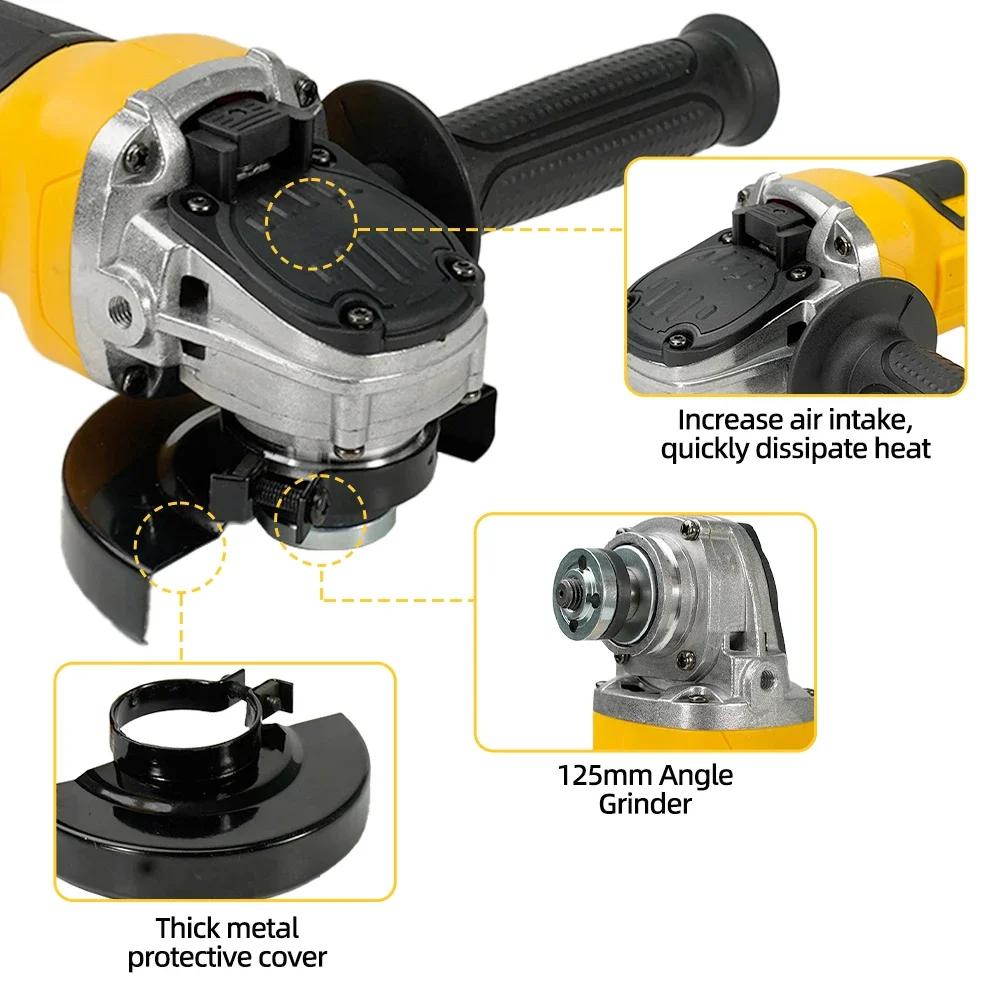 Increase air intake, quickly dissipate heat

125mm Angle Grinder

Thick metal protective cover