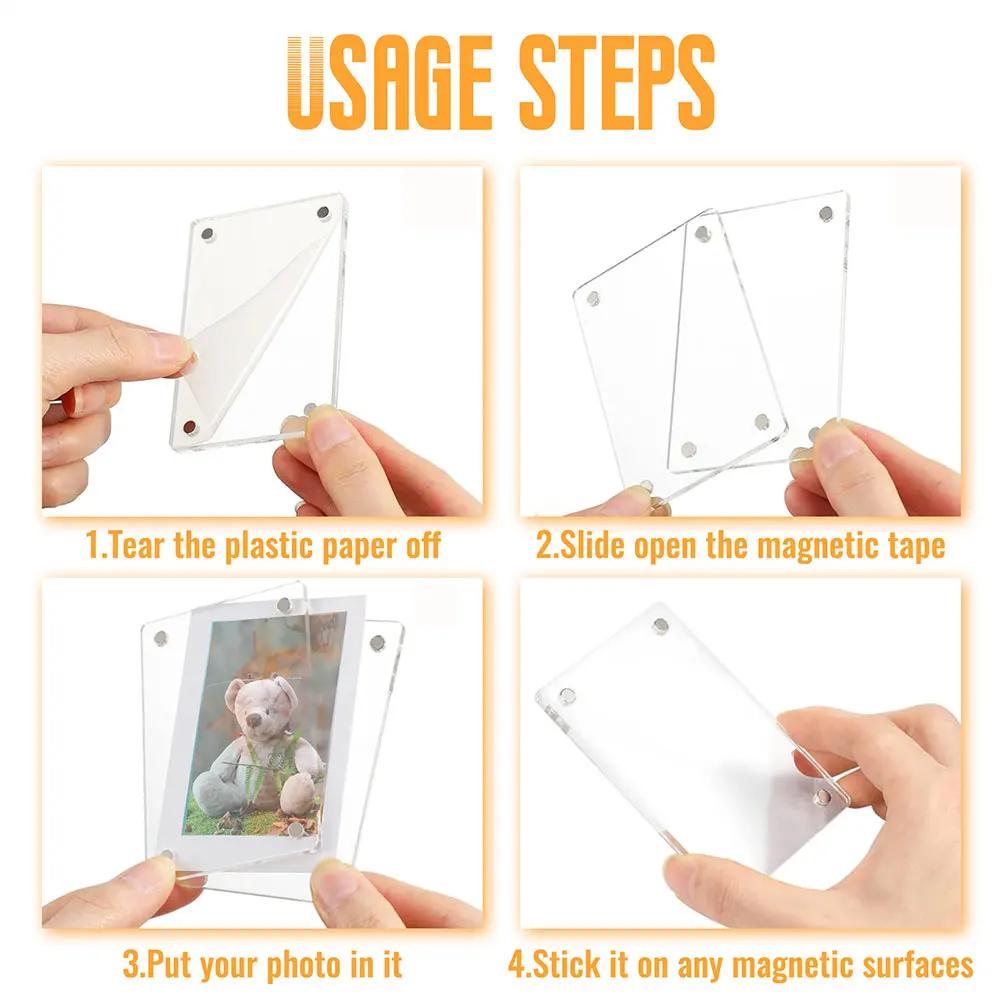 USAGE STEPS

1.Tear the plastic paper off

2.Slide open the magnetic tape

3.Put your photo in it

4.Stick it on any magnetic surfaces