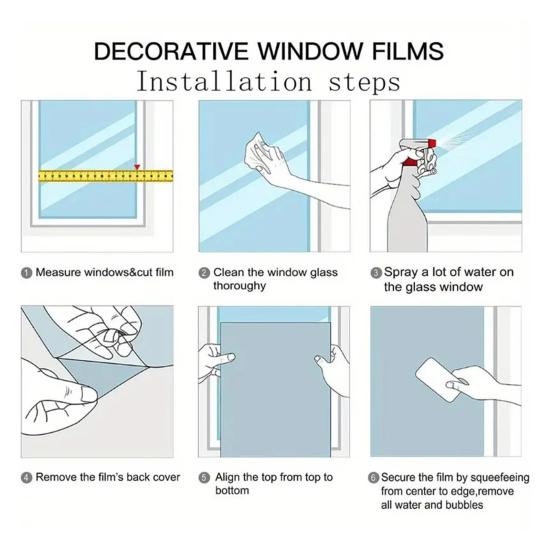 DECORATIVE WINDOW FILMS
Installation steps

1 Measure windows&cut film

2 Clean the window glass thoroughy

3 Spray a lot of water on the glass window

4 Remove the film's back cover

5 Align the top from top to bottom

6 Secure the film by squeefeeing from center to edge,remove all water and bubbles