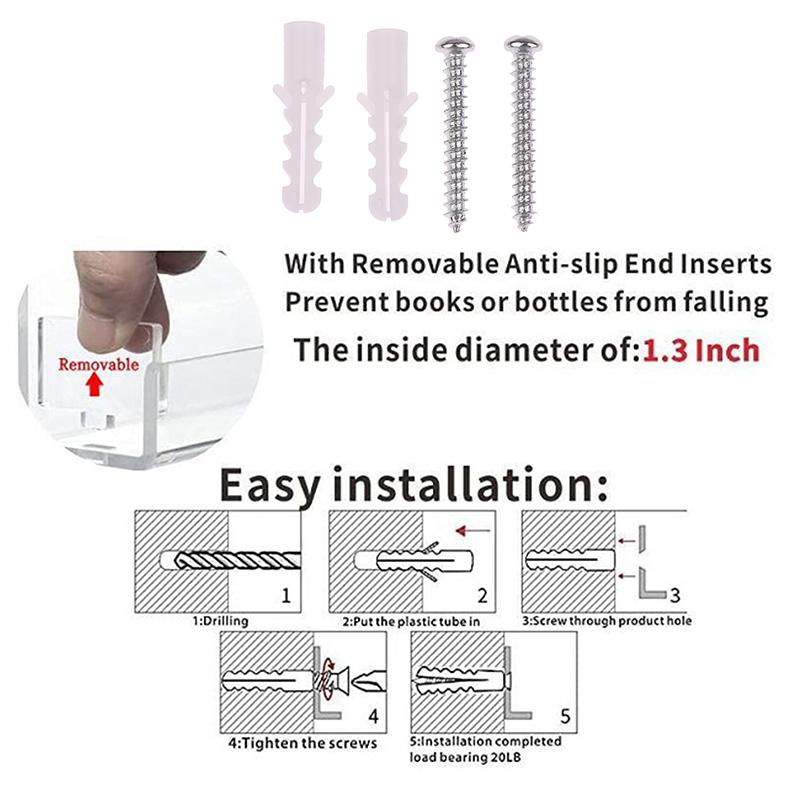 Removable

With Removable Anti-slip End Inserts
Prevent books or bottles from falling
The inside diameter of:1.3 Inch

Easy installation:

1
1:Drilling

2
2:Put the plastic tube in

3
3:Screw through product hole

4
4:Tighten the screws

5
5:Installation completed load bearing 20LB