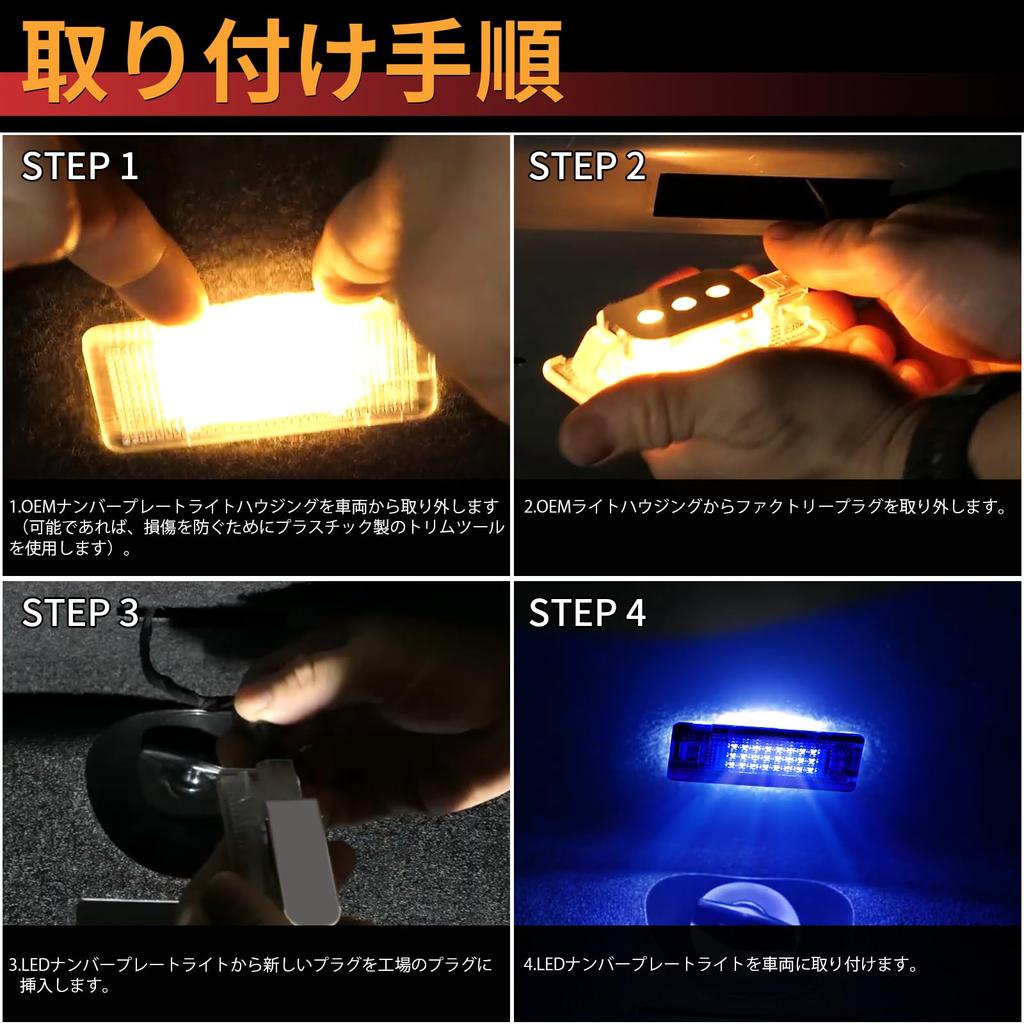 取り付け手順

STEP 1

1.OEMナンバープレートライトハウジングを車両から取り外します（可能であれば、損傷を防ぐためにプラスチック製のトリムツールを使用します）。

STEP 2

2.OEMライトハウジングからファクトリープラグを取り外します。

STEP 3

3.LEDナンバープレートライトから新しいプラグを工場のプラグに挿入します。

STEP 4

4.LEDナンバープレートライトを車両に取り付けます。