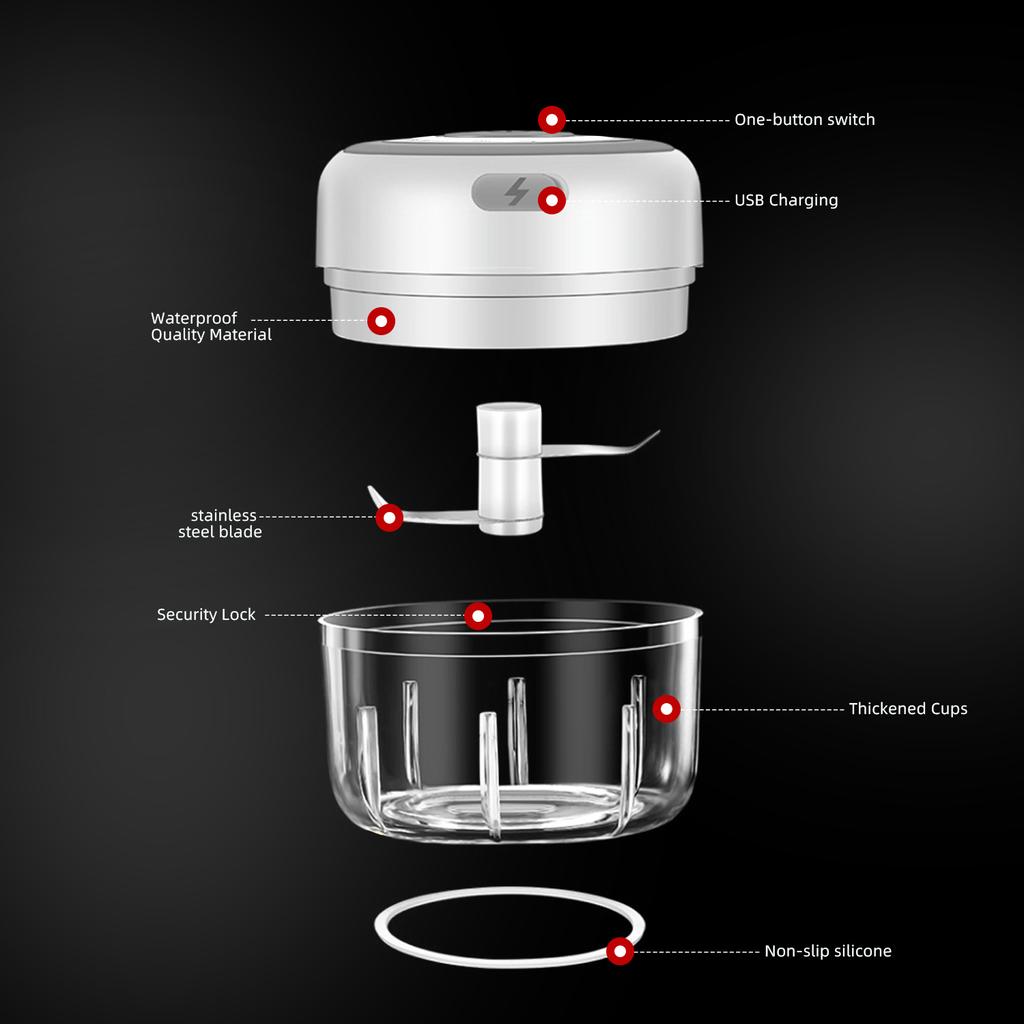 One-button switch

USB Charging

Waterproof
Quality Material

stainless
steel blade

Security Lock

Thickened Cups

Non-slip silicone