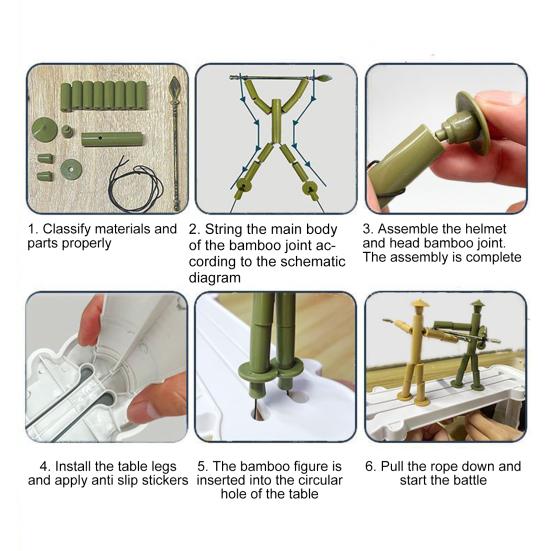 1. Classify materials and parts properly

2. String the main body of the bamboo joint according to the schematic diagram

3. Assemble the helmet and head bamboo joint. The assembly is complete

4. Install the table legs and apply anti slip stickers

5. The bamboo figure is inserted into the circular hole of the table

6. Pull the rope down and start the battle