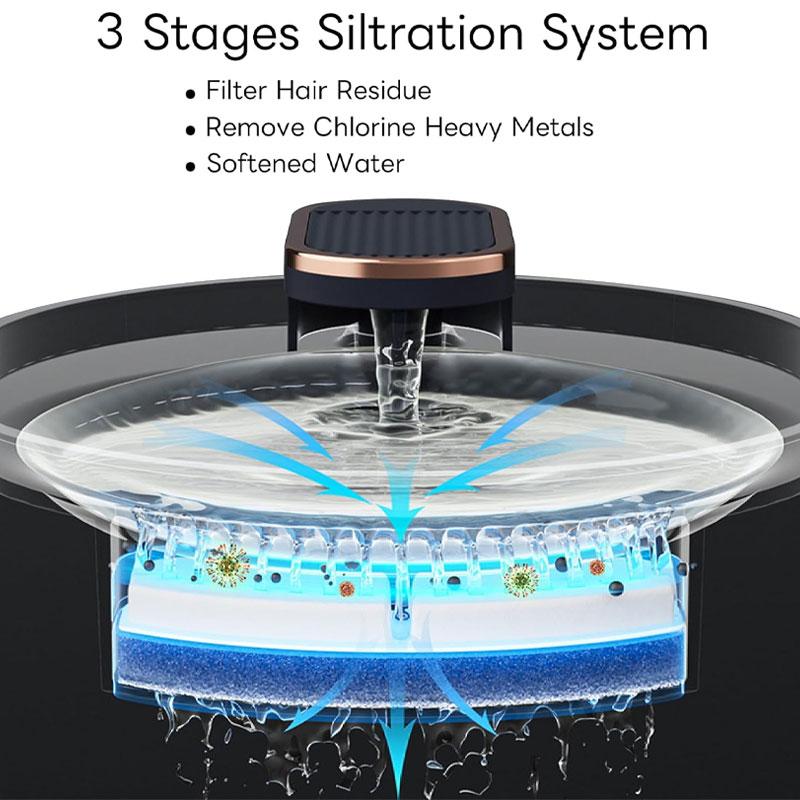 3 Stages Siltration System

• Filter Hair Residue
• Remove Chlorine Heavy Metals
• Softened Water