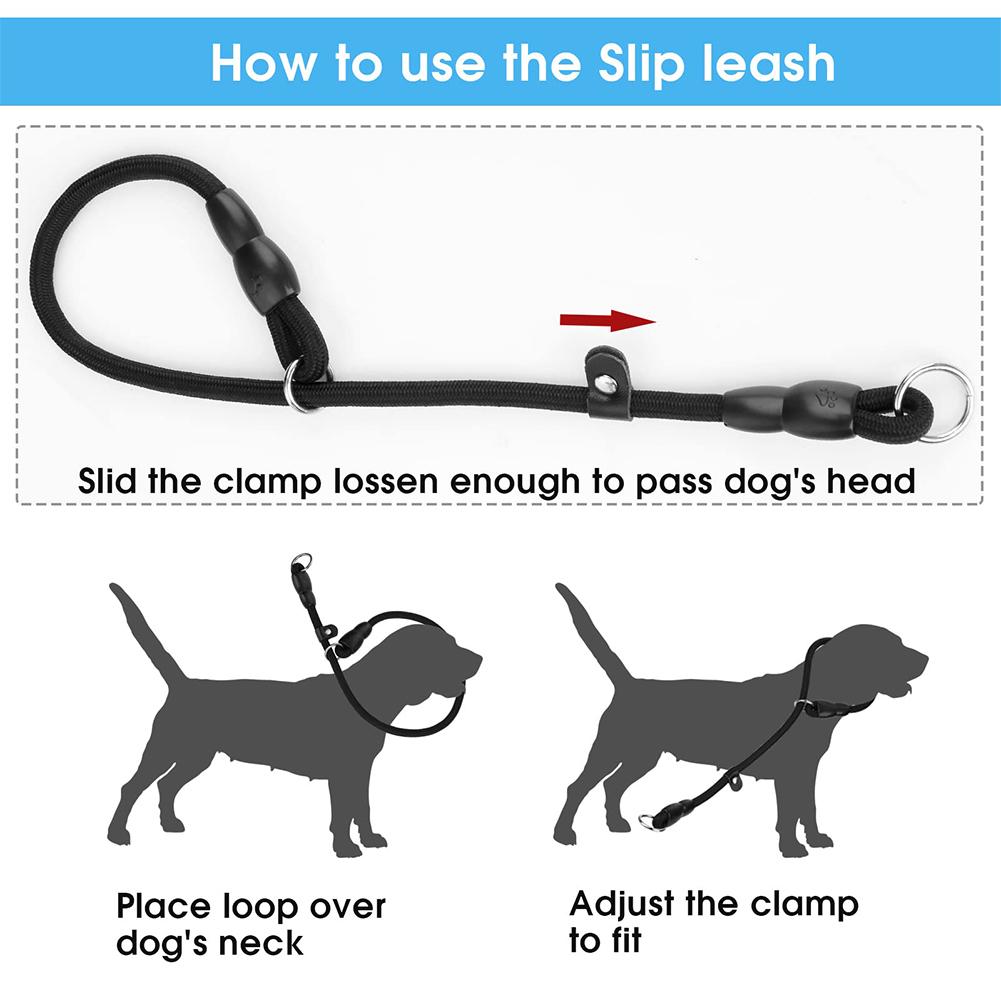 How to use the Slip leash

Slid the clamp lossen enough to pass dog's head

Place loop over dog's neck

Adjust the clamp to fit