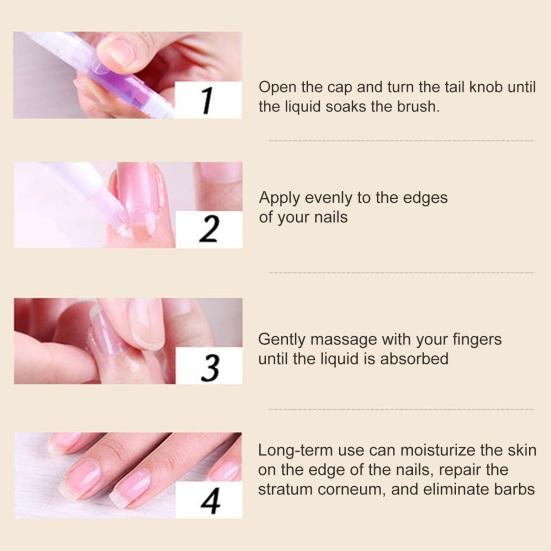 1

Open the cap and turn the tail knob until the liquid soaks the brush.

2

Apply evenly to the edges of your nails

3

Gently massage with your fingers until the liquid is absorbed

4

Long-term use can moisturize the skin on the edge of the nails, repair the stratum corneum, and eliminate barbs