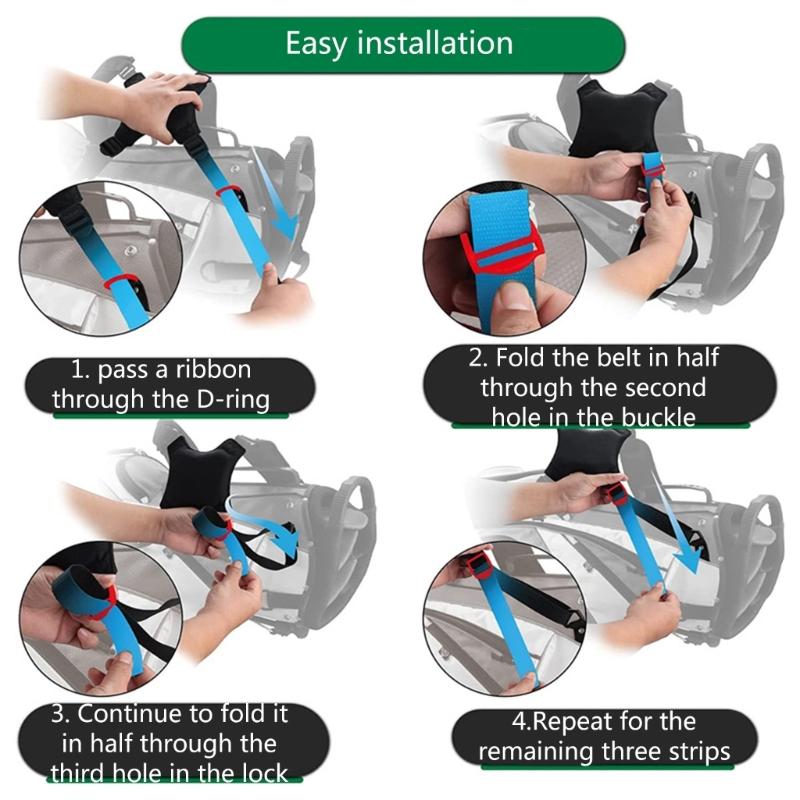 Easy installation

1. pass a ribbon through the D-ring

2. Fold the belt in half through the second hole in the buckle

3. Continue to fold it in half through the third hole in the lock

4.Repeat for the remaining three strips