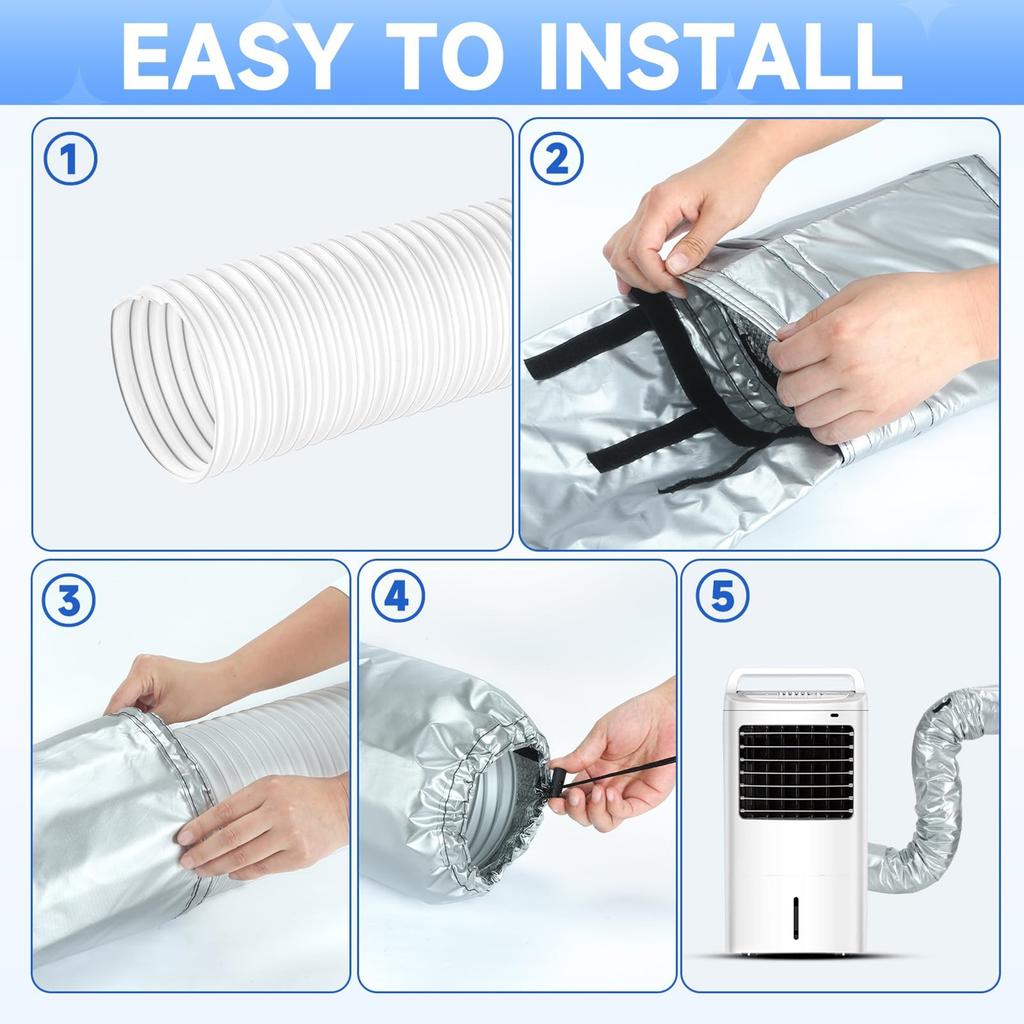 EASY TO INSTALL

1

2

3

4

5