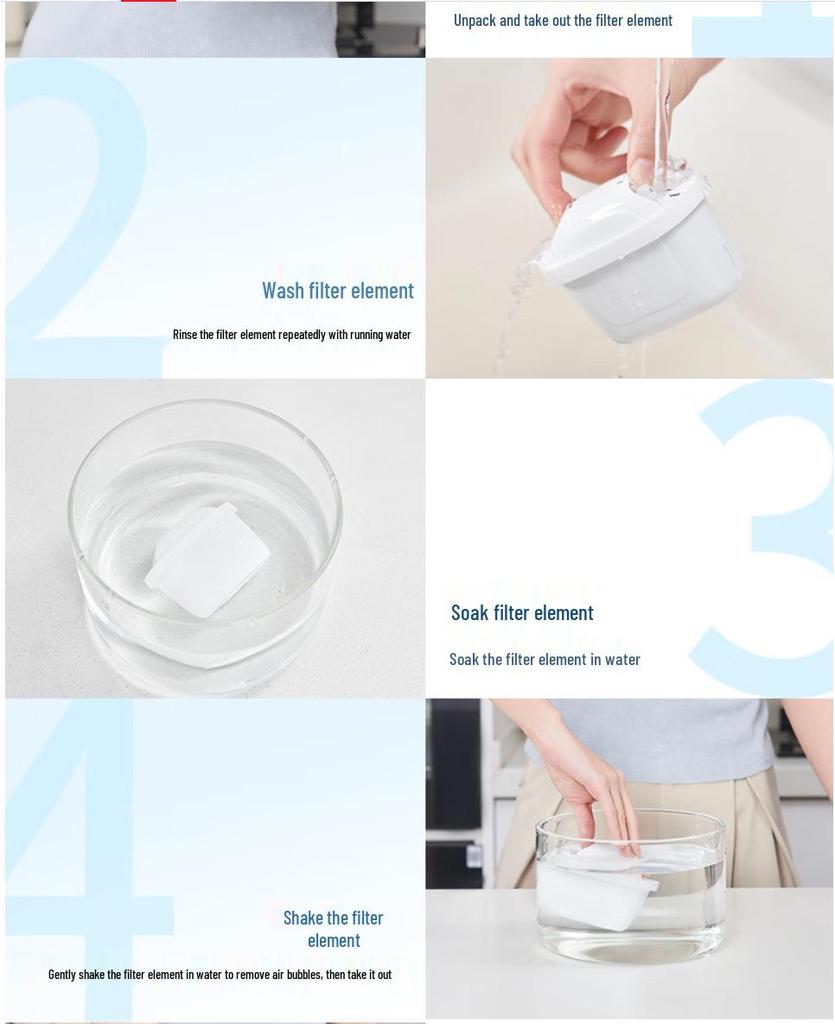 Unpack and take out the filter element

2

Wash filter element

Rinse the filter element repeatedly with running water

3

Soak filter element

Soak the filter element in water

4

Shake the filter element

Gently shake the filter element in water to remove air bubbles, then take it out