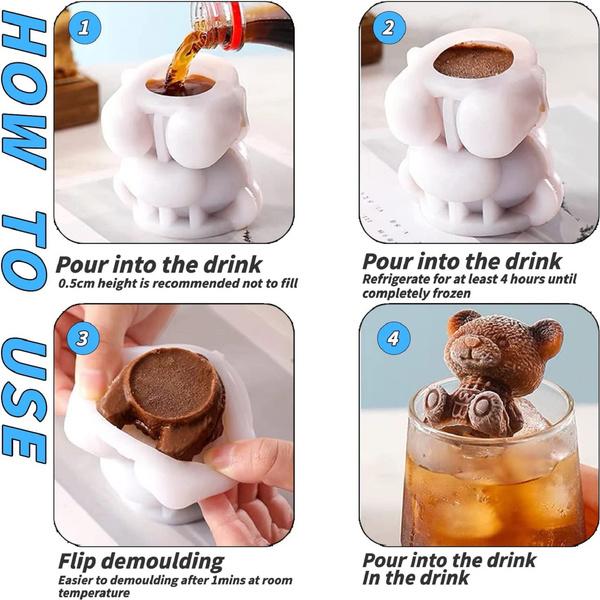 HOW TO USE

1

Pour into the drink
0.5cm height is recommended not to fill

2

Pour into the drink
Refrigerate for at least 4 hours until completely frozen

3

Flip demoulding
Easier to demoulding after 1mins at room temperature

4

Pour into the drink
In the drink