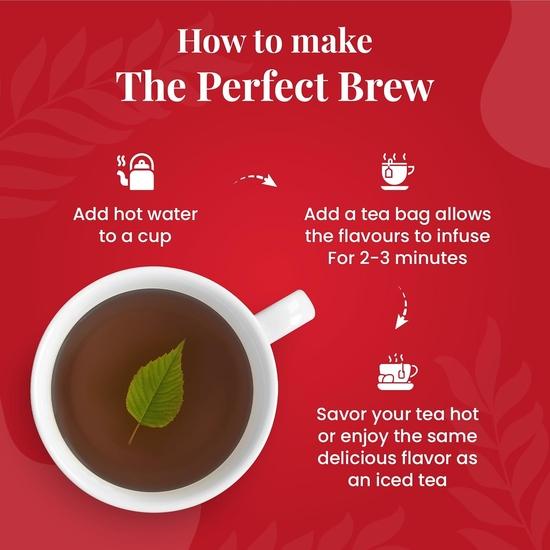 How to make
The Perfect Brew

Add hot water to a cup

Add a tea bag allows the flavours to infuse For 2-3 minutes

Savor your tea hot or enjoy the same delicious flavor as an iced tea