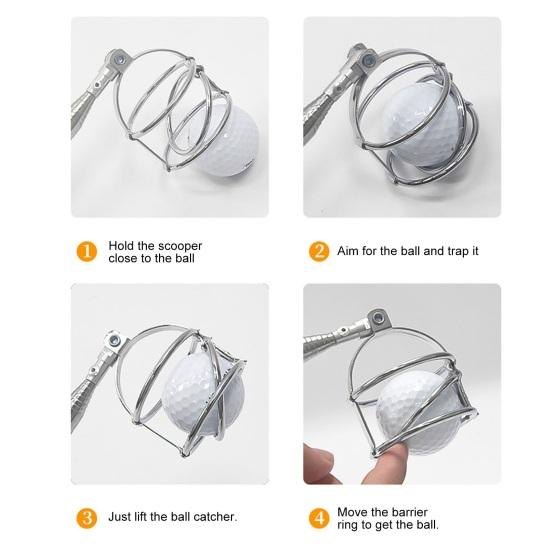 1 Hold the scooper close to the ball

2 Aim for the ball and trap it

3 Just lift the ball catcher.

4 Move the barrier ring to get the ball.