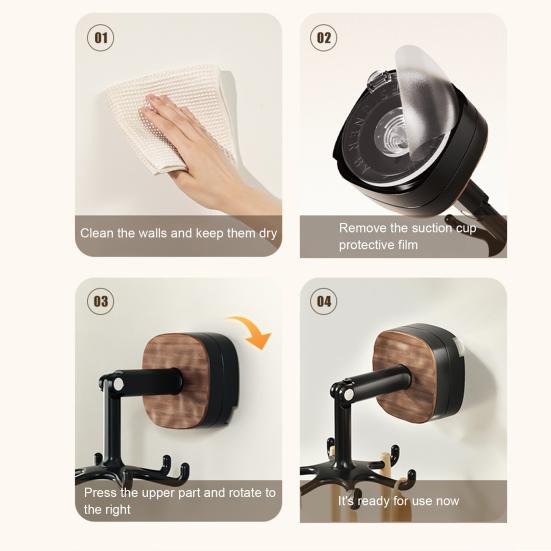 01

Clean the walls and keep them dry

02

Remove the suction cup protective film

03

Press the upper part and rotate to the right

04

It's ready for use now