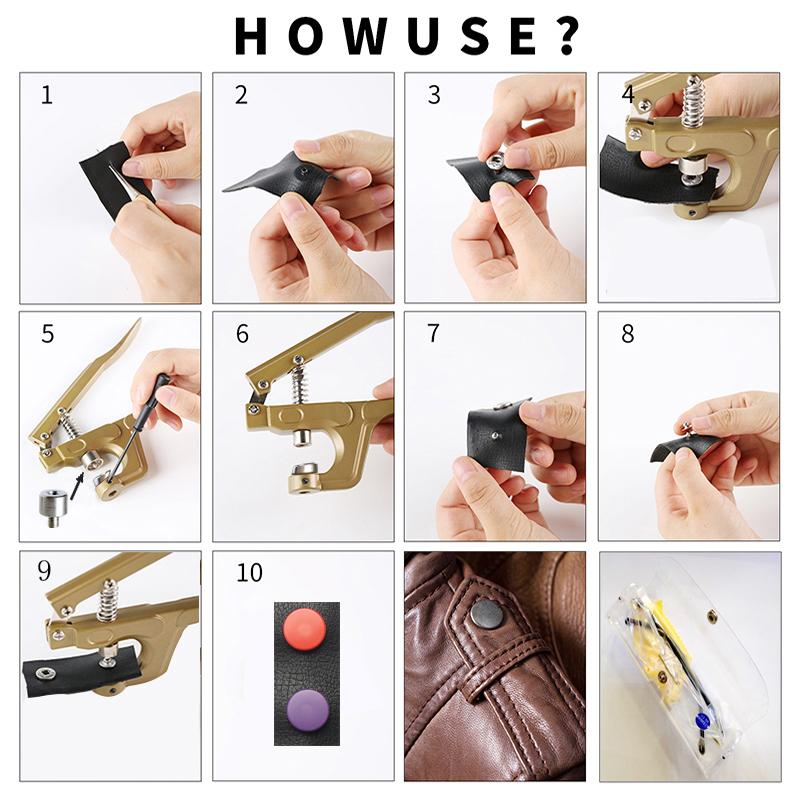 HOWUSE?

1

2

3

4

5

6

7

8

9

10