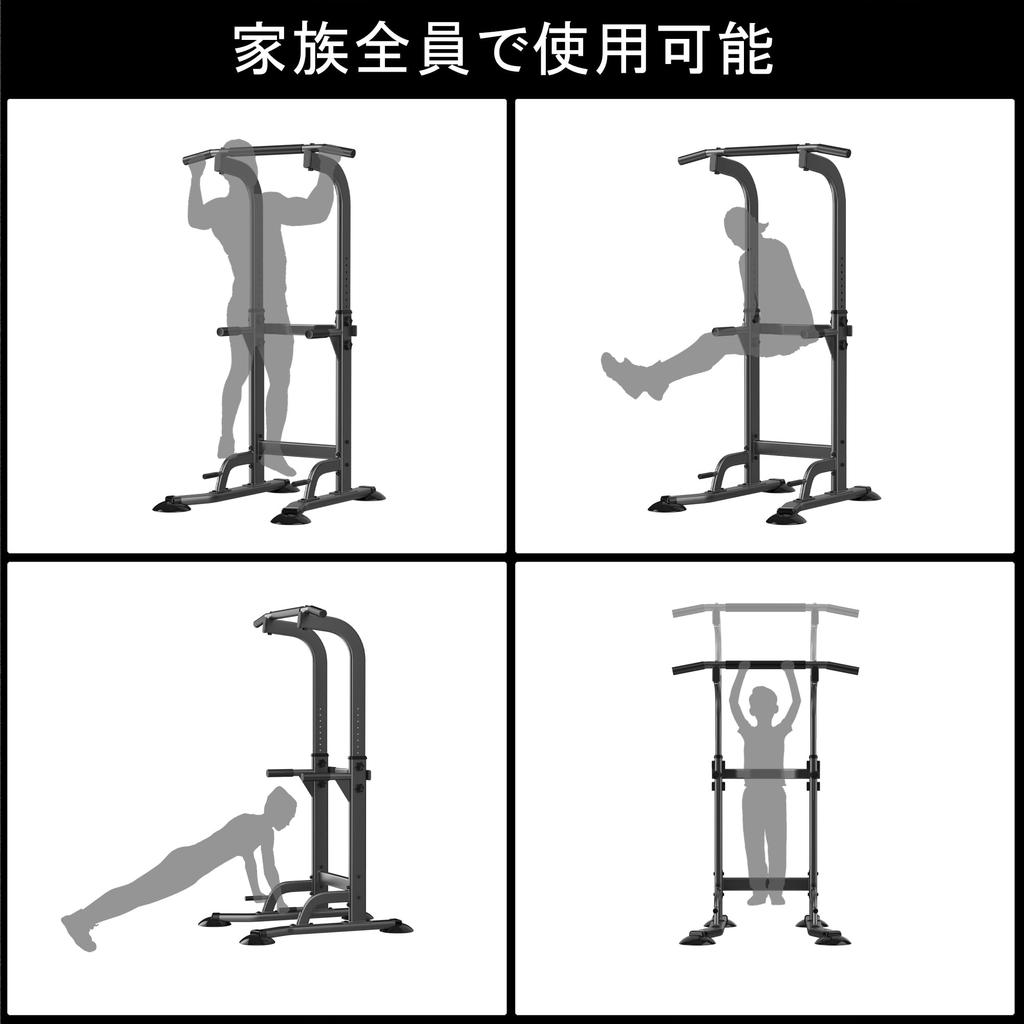 家族全員で使用可能