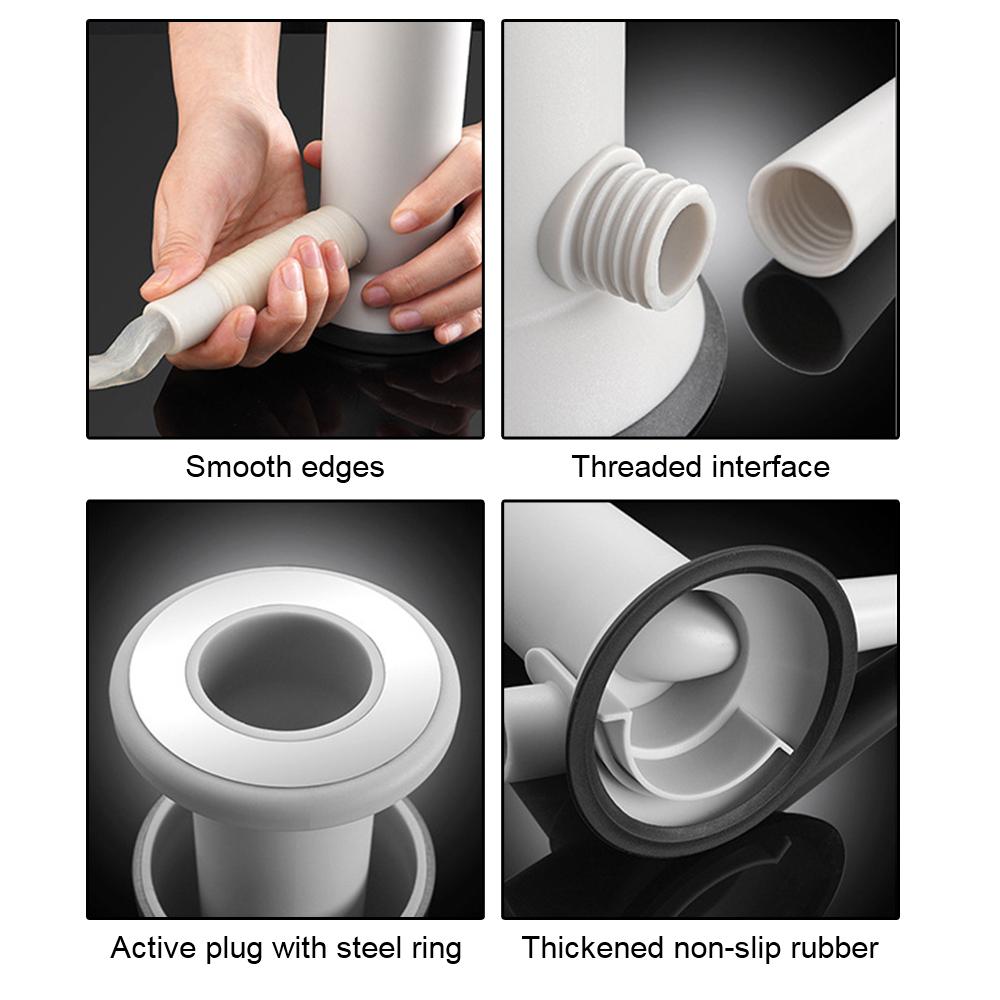 Smooth edges

Threaded interface

Active plug with steel ring

Thickened non-slip rubber