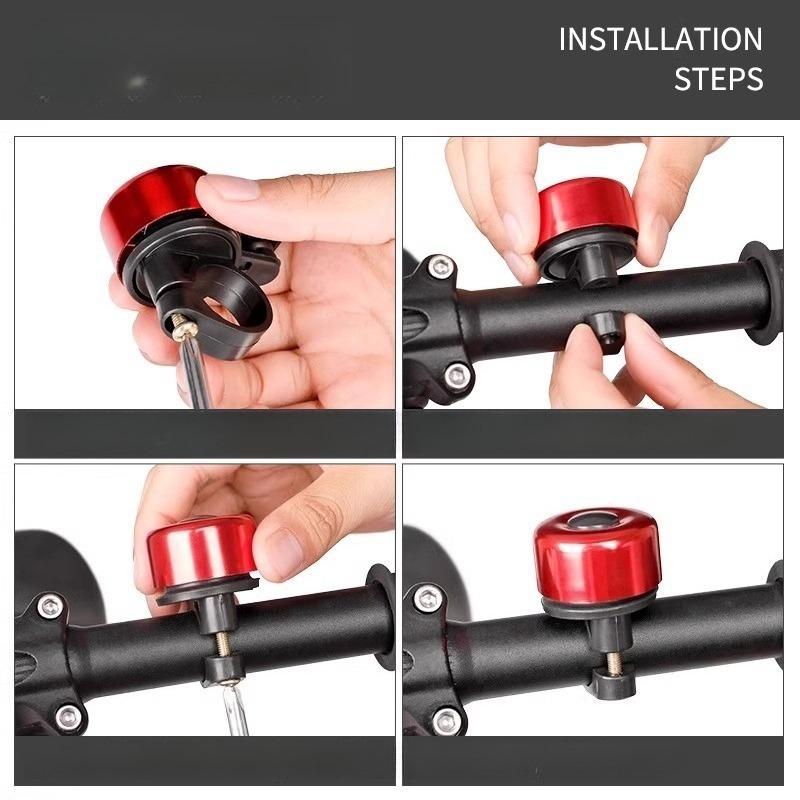 INSTALLATION STEPS