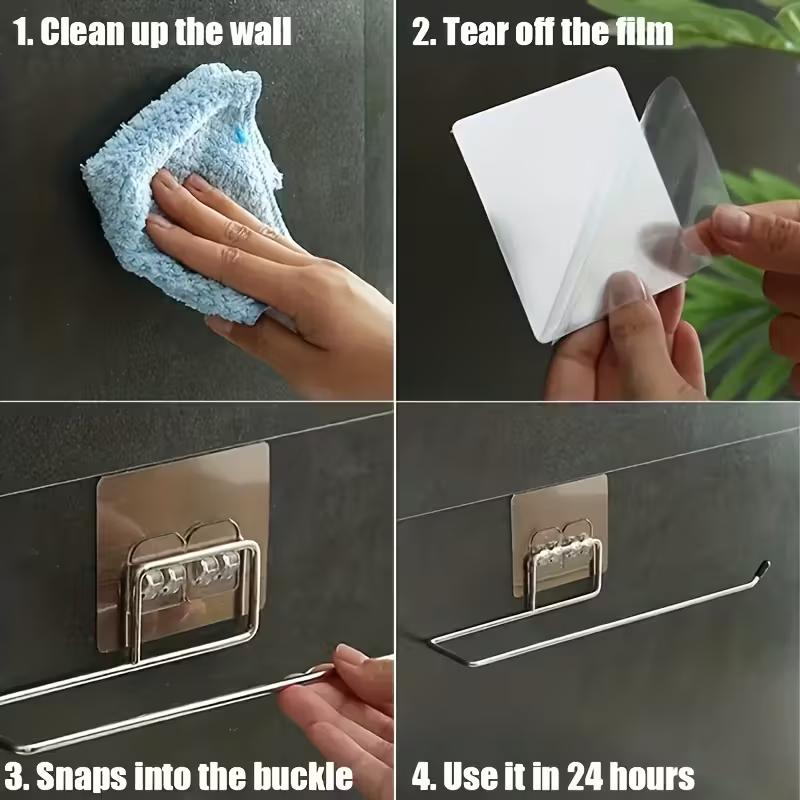 1. Clean up the wall

2. Tear off the film

3. Snaps into the buckle

4. Use it in 24 hours